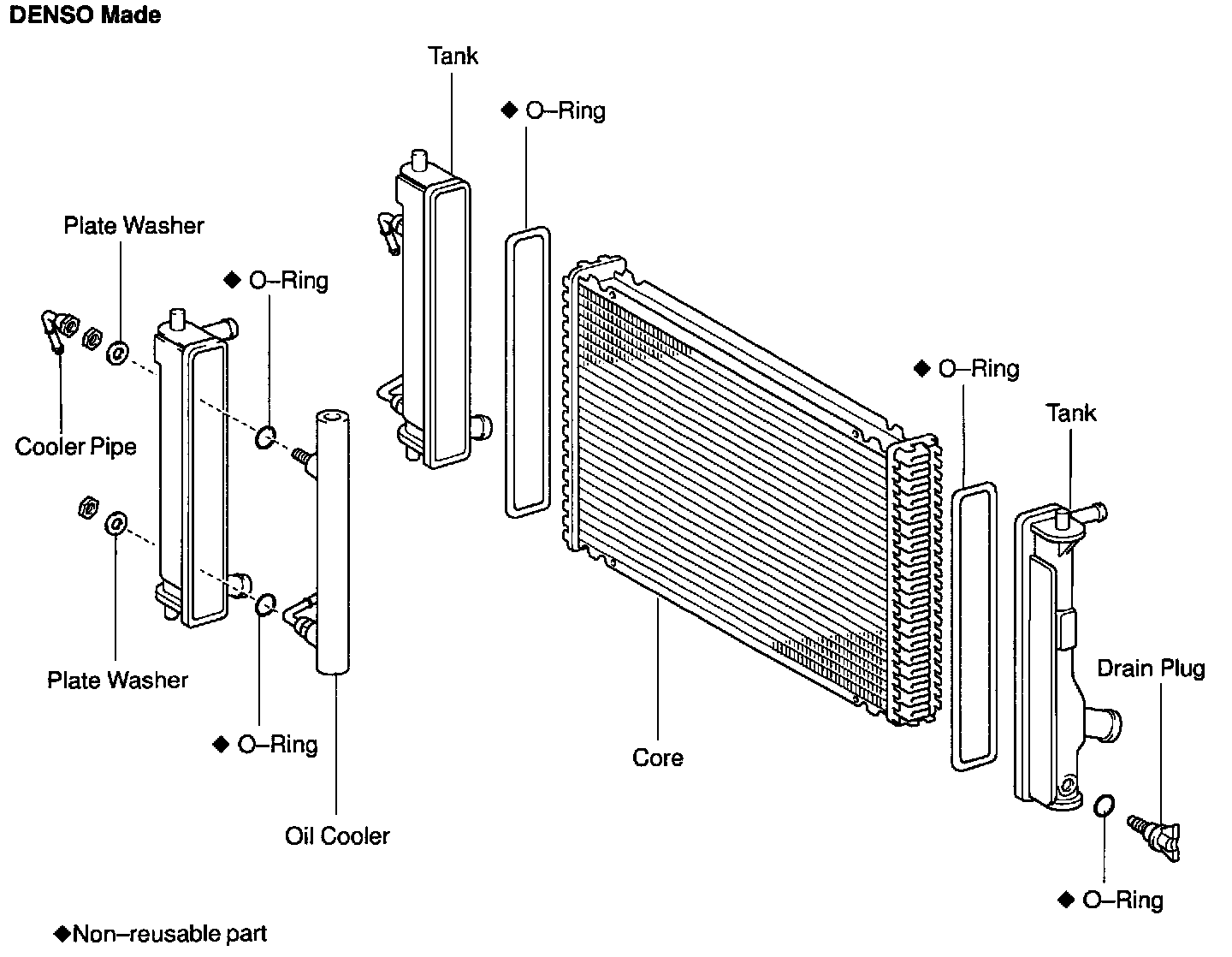 DENSO Made

Tank

◆ O–Ring

Plate Washer

◆ O–Ring

Cooler Pipe

◆ O–Ring

Tank

Plate Washer

Drain Plug

◆ O–Ring

Core

Oil Cooler

◆ O–Ring

◆Non–reusable part