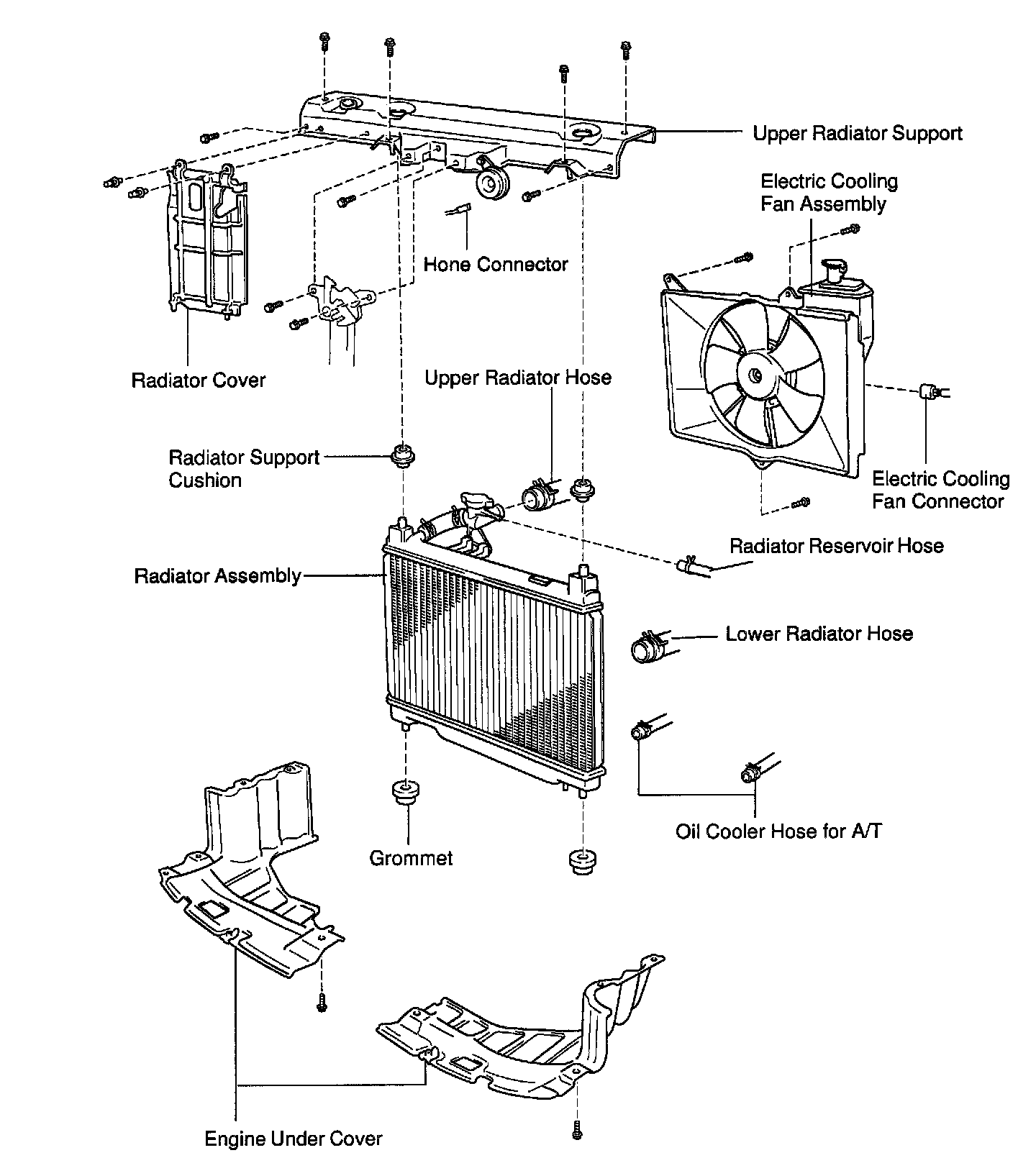 Upper Radiator Support

Electric Cooling Fan Assembly

Hone Connector

Radiator Cover

Upper Radiator Hose

Radiator Support Cushion

Electric Cooling Fan Connector

Radiator Reservoir Hose

Radiator Assembly

Lower Radiator Hose

Oil Cooler Hose for A/T

Grommet

Engine Under Cover