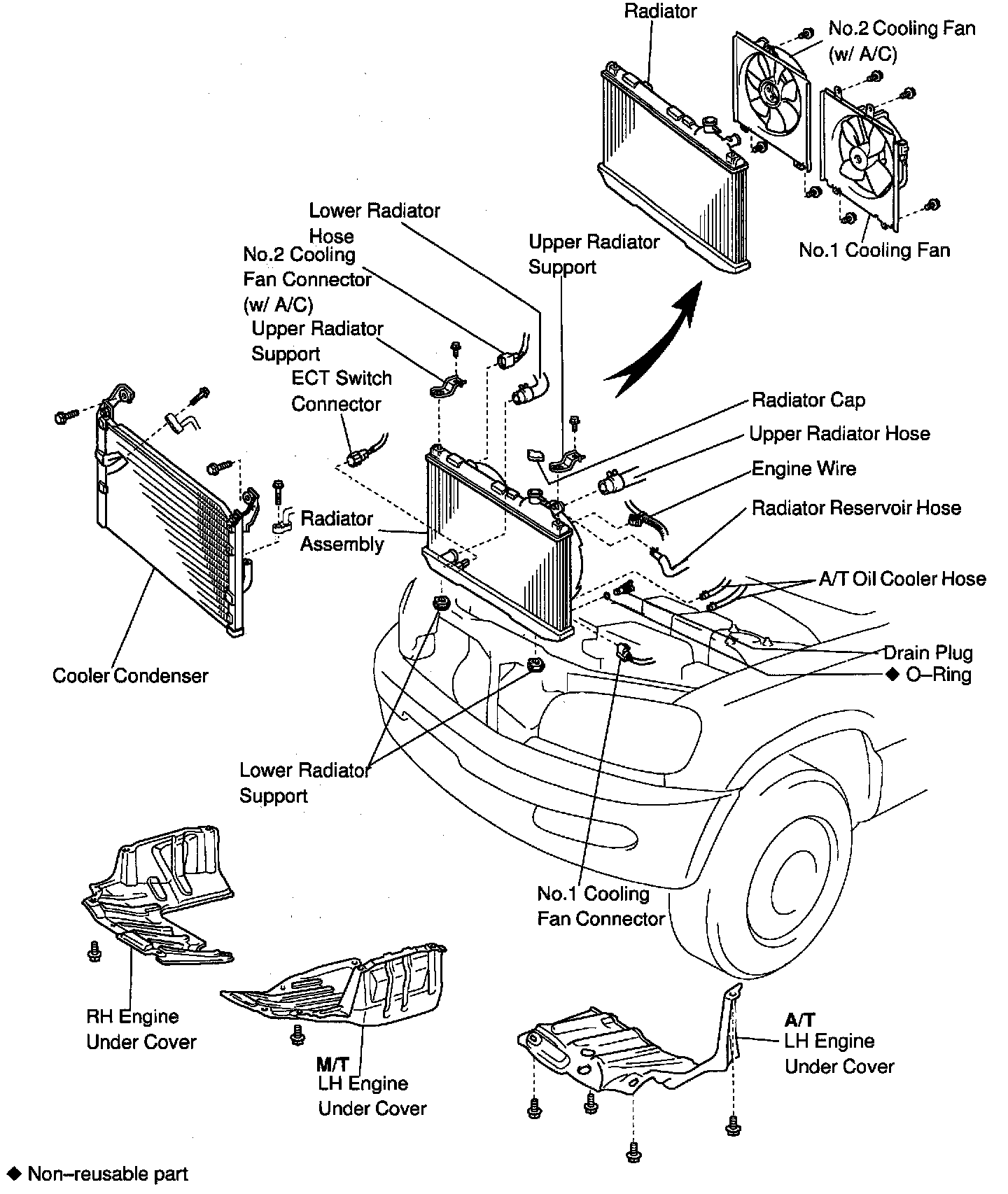 Radiator
No.2 Cooling Fan (w/ A/C)
No.1 Cooling Fan
Lower Radiator Hose
No.2 Cooling Fan Connector (w/ A/C)
Upper Radiator Support
Upper Radiator Support
ECT Switch Connector
Radiator Cap
Upper Radiator Hose
Engine Wire
Radiator Reservoir Hose
Radiator Assembly
A/T Oil Cooler Hose
Drain Plug
◆ O–Ring
Cooler Condenser
Lower Radiator Support
No.1 Cooling Fan Connector
RH Engine Under Cover
M/T
LH Engine Under Cover
A/T
LH Engine Under Cover
◆ Non–reusable part