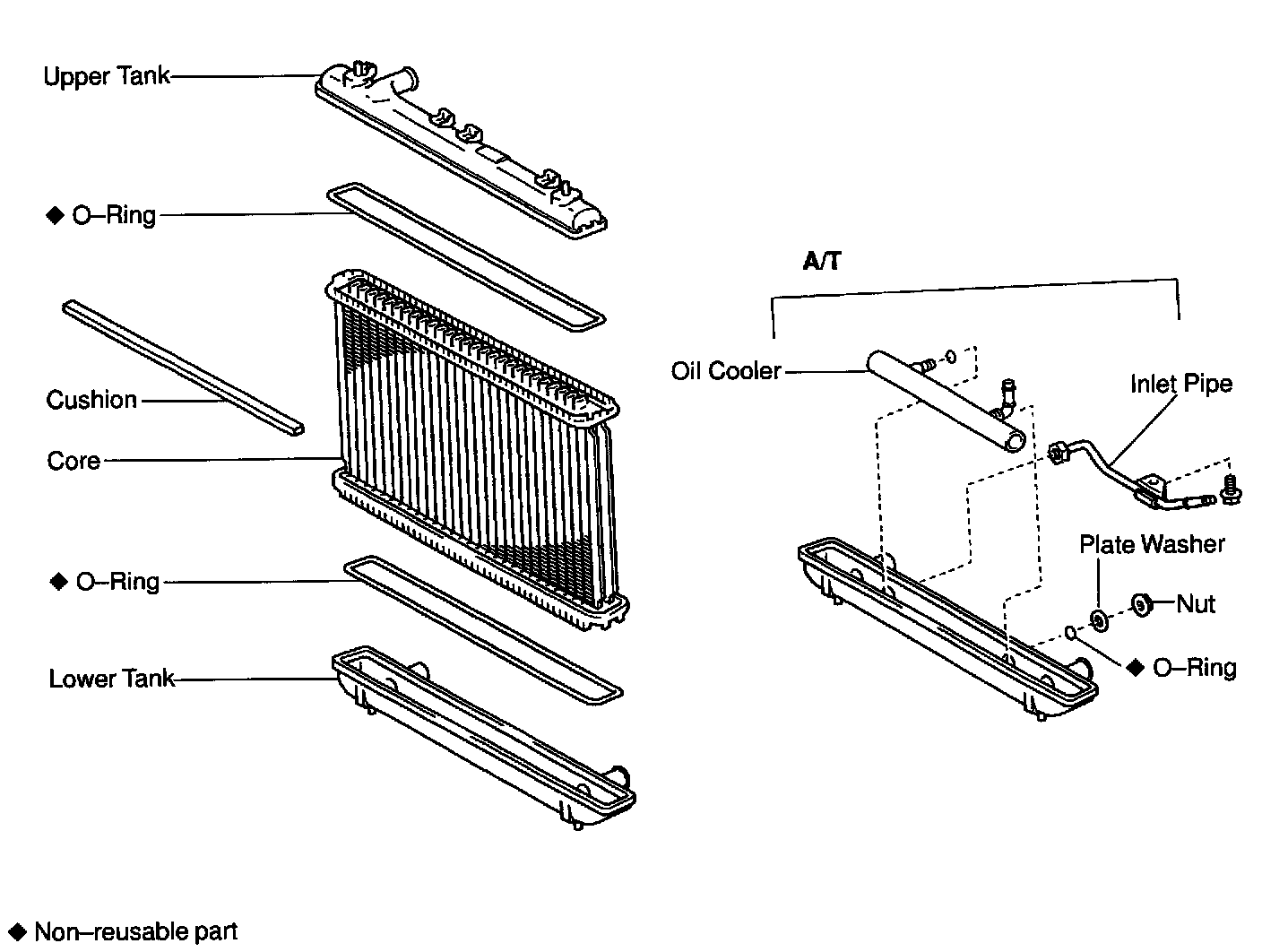 Upper Tank

◆ O–Ring

Cushion

Core

◆ O–Ring

Lower Tank

A/T

Oil Cooler

Inlet Pipe

Plate Washer

Nut

◆ O–Ring

◆ Non–reusable part