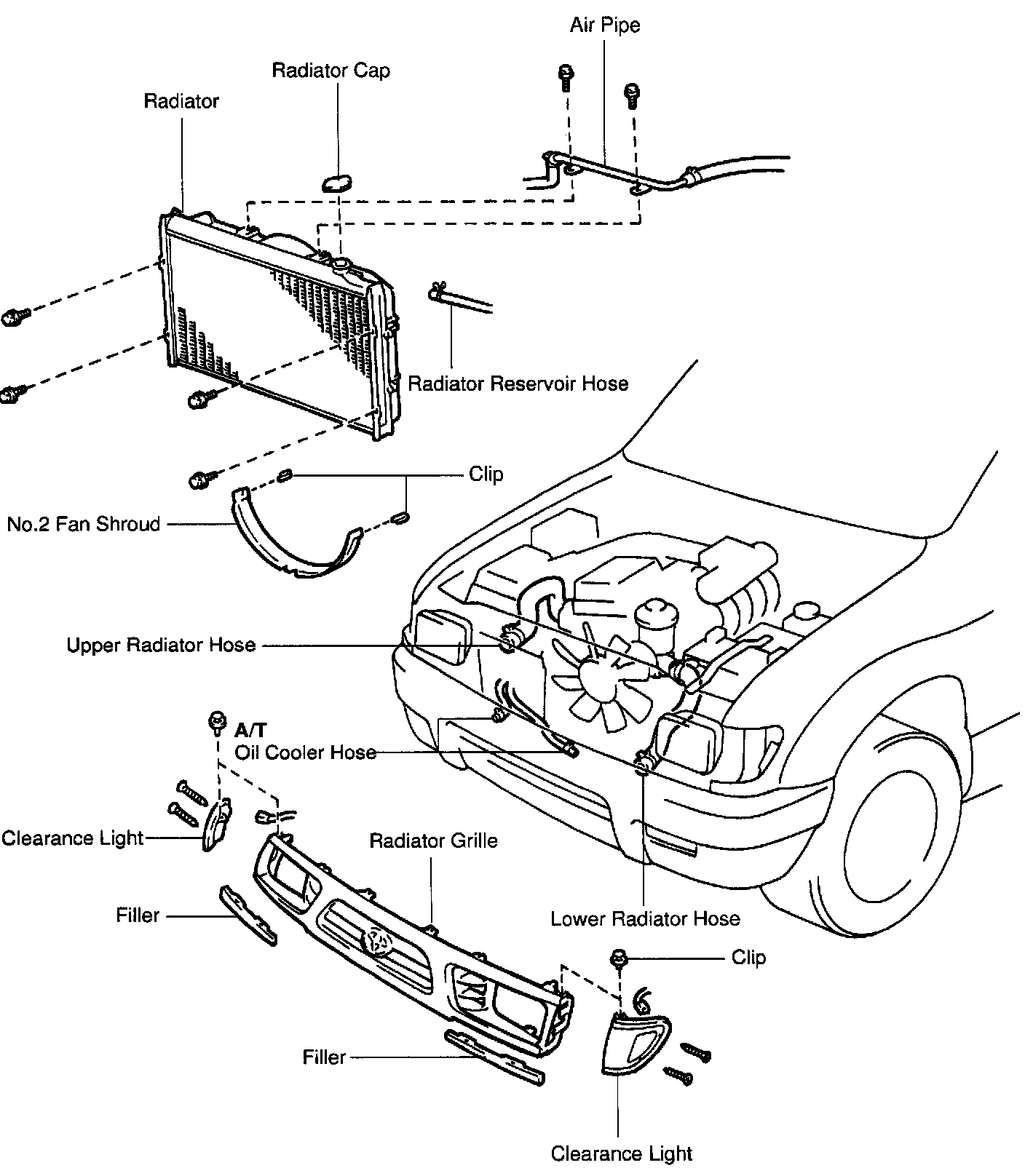 Air Pipe

Radiator Cap

Radiator

Radiator Reservoir Hose

Clip

No.2 Fan Shroud

Upper Radiator Hose

A/T
Oil Cooler Hose

Clearance Light

Radiator Grille

Filler

Lower Radiator Hose

Clip

Filler

Clearance Light