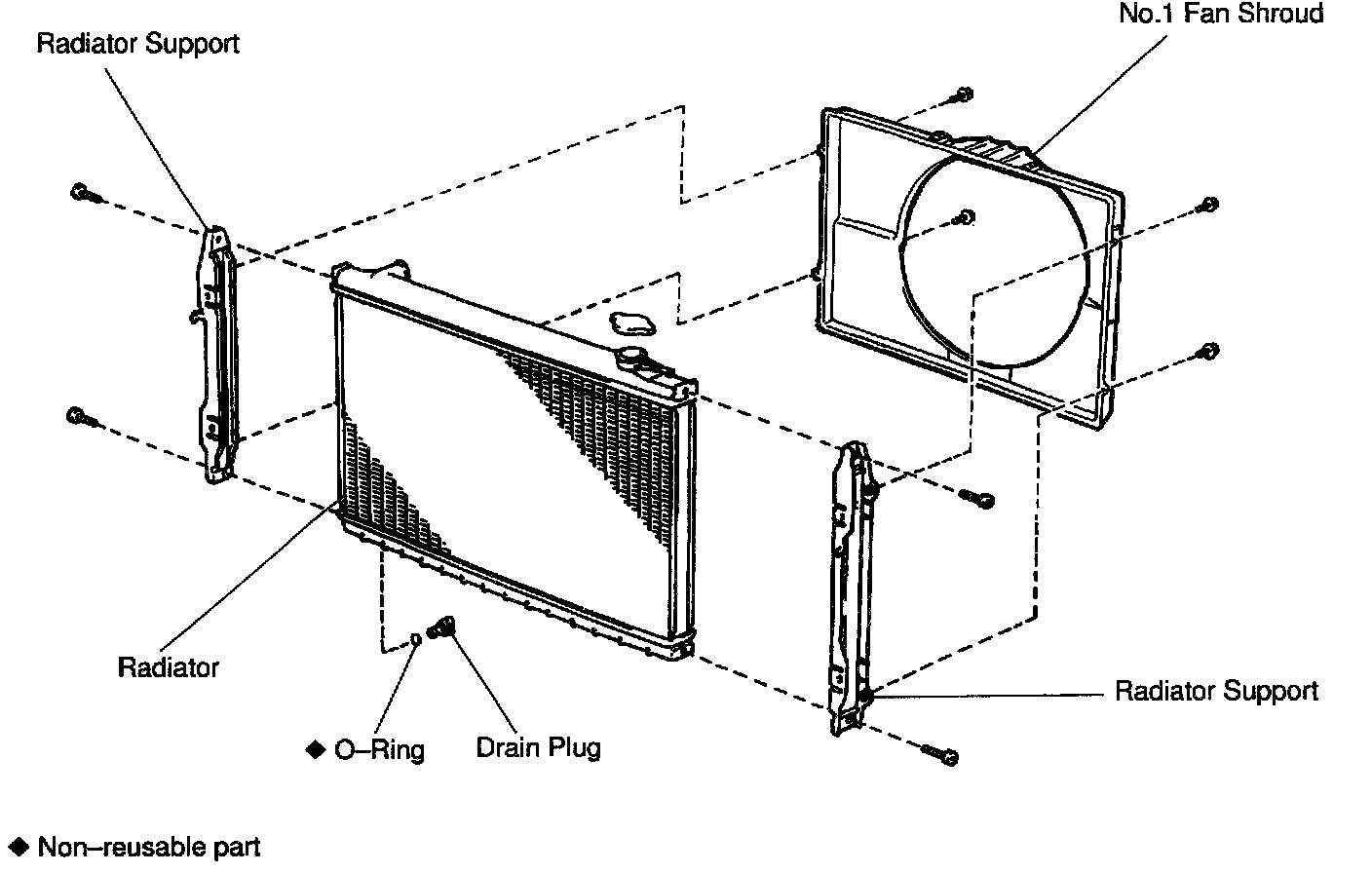 Radiator Support

No.1 Fan Shroud

Radiator

◆ O–Ring

Drain Plug

Radiator Support

◆ Non–reusable part