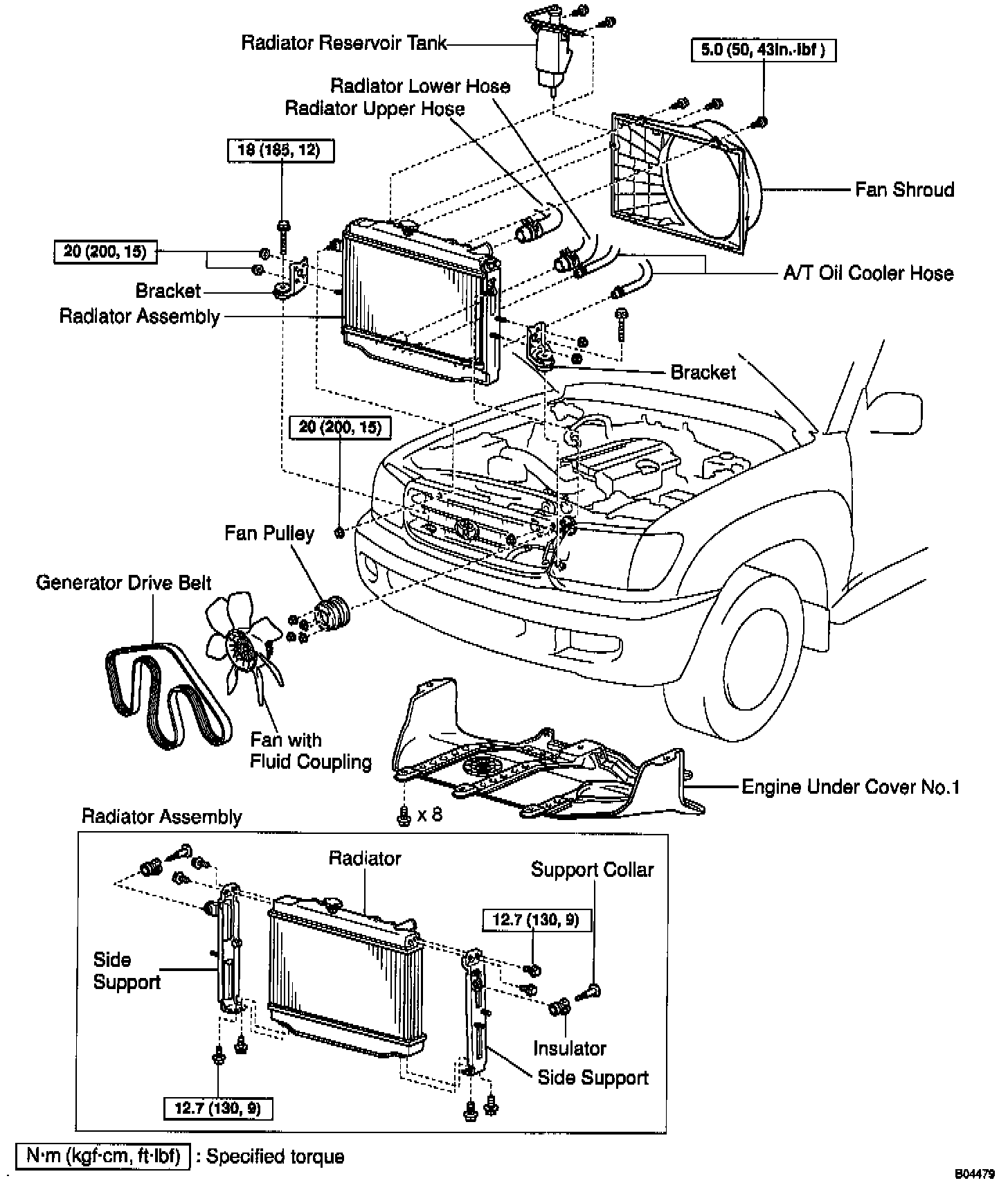 Radiator Reservoir Tank

5.0 (50, 43in.·lbf )

Radiator Lower Hose

Radiator Upper Hose

18 (185, 12)

Fan Shroud

20 (200, 15)

A/T Oil Cooler Hose

Bracket

Radiator Assembly

Bracket

20 (200, 15)

Fan Pulley

Generator Drive Belt

Fan with Fluid Coupling

Engine Under Cover No.1

x 8

Radiator Assembly

Radiator

Support Collar

12.7 (130, 9)

Side Support

Insulator

Side Support

12.7 (130, 9)

N·m (kgf·cm, ft·lbf) : Specified torque

B04479