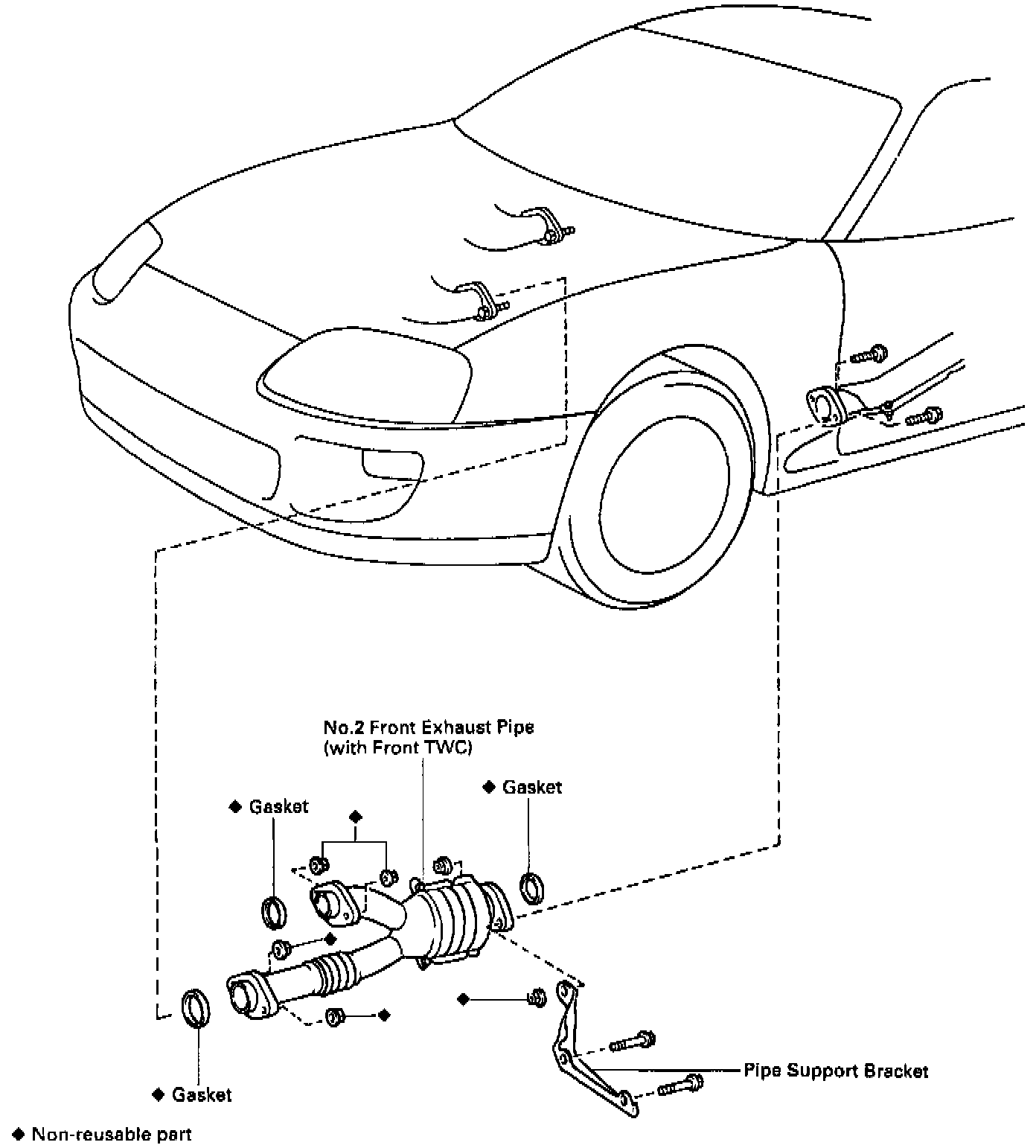 No.2 Front Exhaust Pipe
(with Front TWC)

◆ Gasket

◆ Gasket

◆

◆

◆

◆

Pipe Support Bracket

◆ Gasket

◆ Non-reusable part