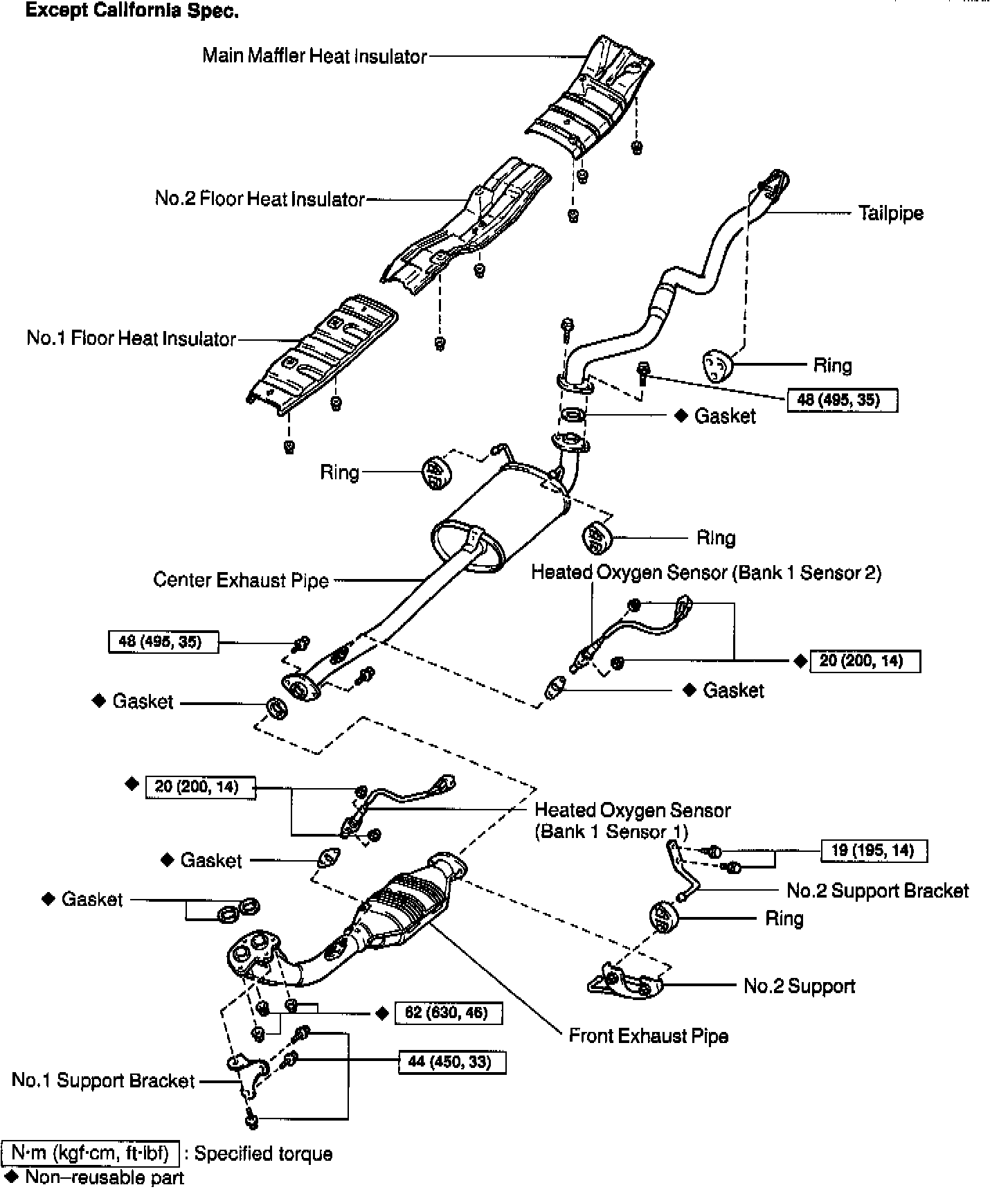 Except California Spec.

Main Maffler Heat Insulator

No.2 Floor Heat Insulator

Tailpipe

No.1 Floor Heat Insulator

Ring

48 (495, 35)

◆ Gasket

Ring

Ring

Center Exhaust Pipe

Heated Oxygen Sensor (Bank 1 Sensor 2)

48 (495, 35)

◆ 20 (200, 14)

◆ Gasket

◆ Gasket

◆ 20 (200, 14)

Heated Oxygen Sensor (Bank 1 Sensor 1)

◆ Gasket

19 (195, 14)

◆ Gasket

No.2 Support Bracket

Ring

No.2 Support

◆ 62 (630, 46)

Front Exhaust Pipe

44 (450, 33)

No.1 Support Bracket

N·m (kgf·cm, ft·lbf) : Specified torque

◆ Non–reusable part