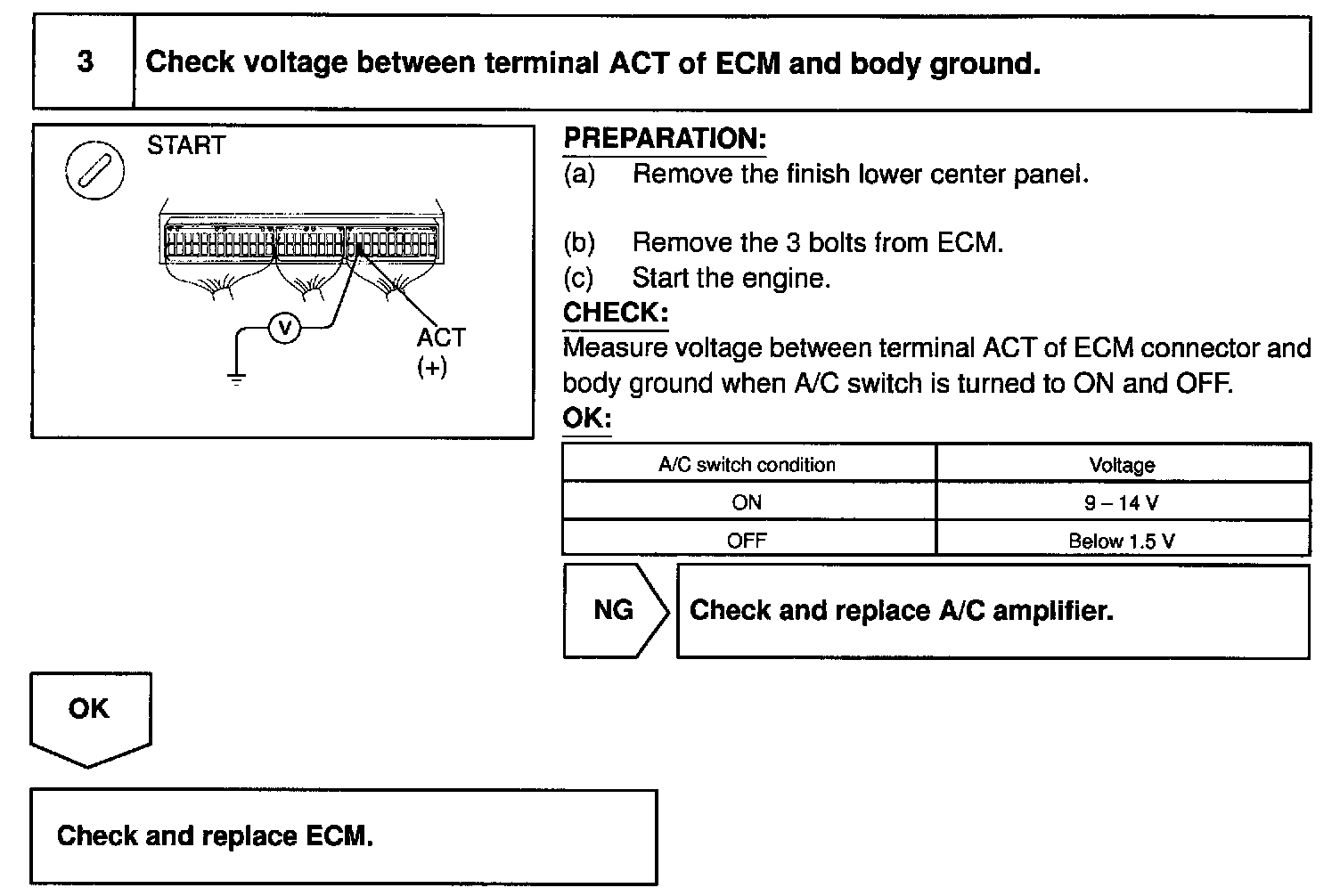 3 Check voltage between terminal ACT of ECM and body ground.

START

V

ACT
(+)

PREPARATION:
(a) Remove the finish lower center panel.

(b) Remove the 3 bolts from ECM.
(c) Start the engine.

CHECK:
Measure voltage between terminal ACT of ECM connector and body ground when A/C switch is turned to ON and OFF.

OK:

| A/C switch condition | Voltage |
|---|---|
| ON | 9 – 14 V |
| OFF | Below 1.5 V |

NG

Check and replace A/C amplifier.

OK

Check and replace ECM.