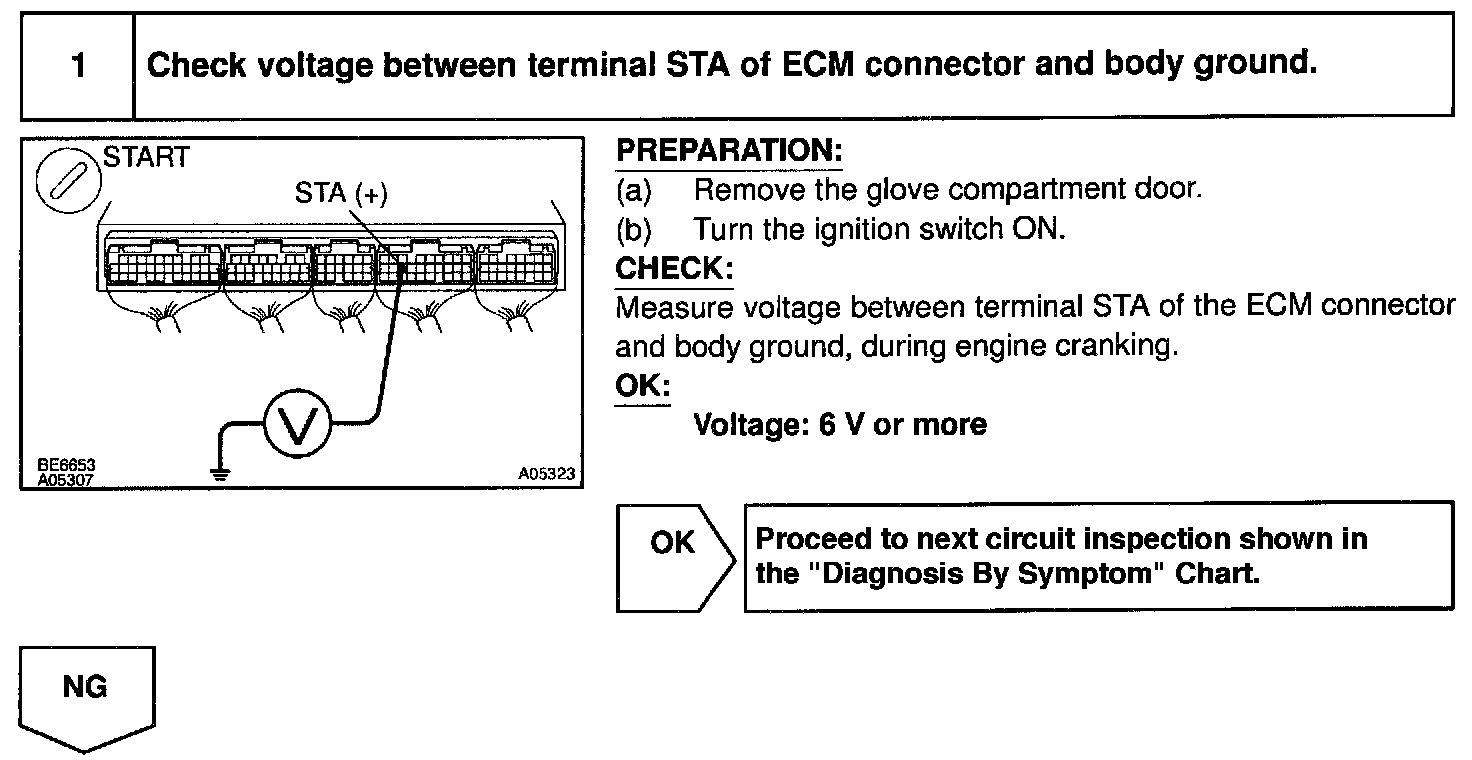 1 Check voltage between terminal STA of ECM connector and body ground.

START

STA (+)

V

BE6653
A05307

A05323

PREPARATION:
(a) Remove the glove compartment door.
(b) Turn the ignition switch ON.

CHECK:
Measure voltage between terminal STA of the ECM connector and body ground, during engine cranking.

OK:
Voltage: 6 V or more

OK

Proceed to next circuit inspection shown in the "Diagnosis By Symptom" Chart.

NG