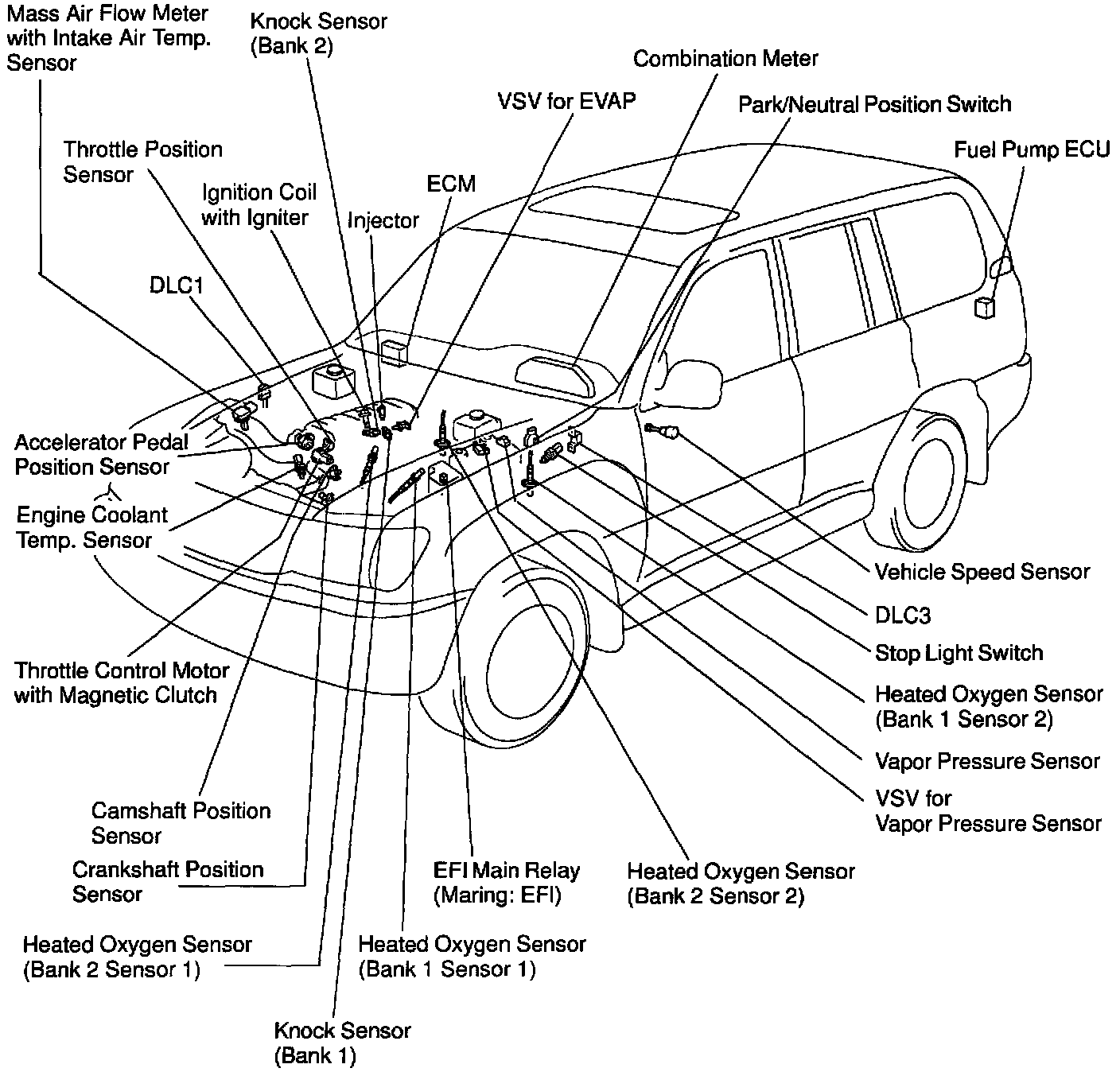 Mass Air Flow Meter with Intake Air Temp. Sensor

Knock Sensor (Bank 2)

Combination Meter

VSV for EVAP

Park/Neutral Position Switch

Throttle Position Sensor

Fuel Pump ECU

Ignition Coil with Igniter

ECM

Injector

DLC1

Accelerator Pedal Position Sensor

Engine Coolant Temp. Sensor

Vehicle Speed Sensor

DLC3

Stop Light Switch

Throttle Control Motor with Magnetic Clutch

Heated Oxygen Sensor (Bank 1 Sensor 2)

Vapor Pressure Sensor

VSV for Vapor Pressure Sensor

Camshaft Position Sensor

Crankshaft Position Sensor

EFI Main Relay (Maring: EFI)

Heated Oxygen Sensor (Bank 2 Sensor 2)

Heated Oxygen Sensor (Bank 2 Sensor 1)

Heated Oxygen Sensor (Bank 1 Sensor 1)

Knock Sensor (Bank 1)