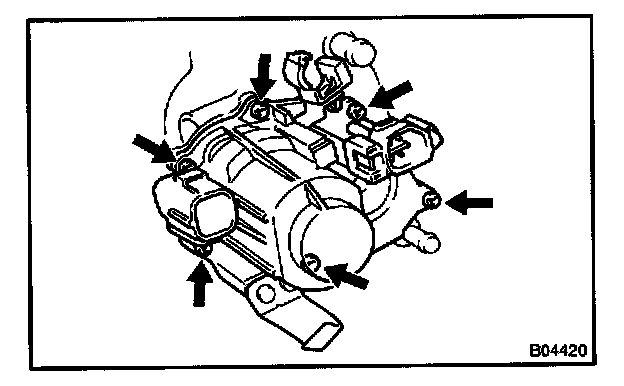 B04420