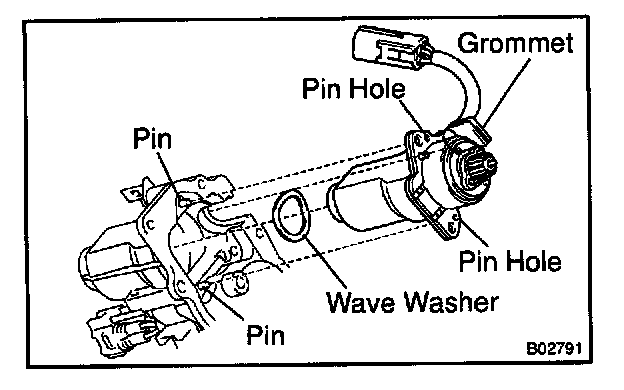 Grommet
Pin Hole
Pin
Pin Hole
Wave Washer
Pin
B02791