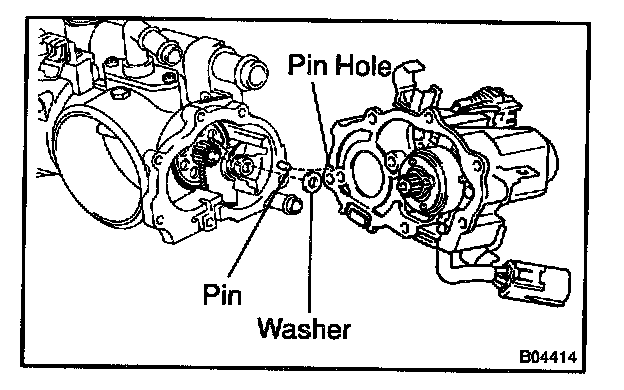 Pin Hole
Pin
Washer
B04414