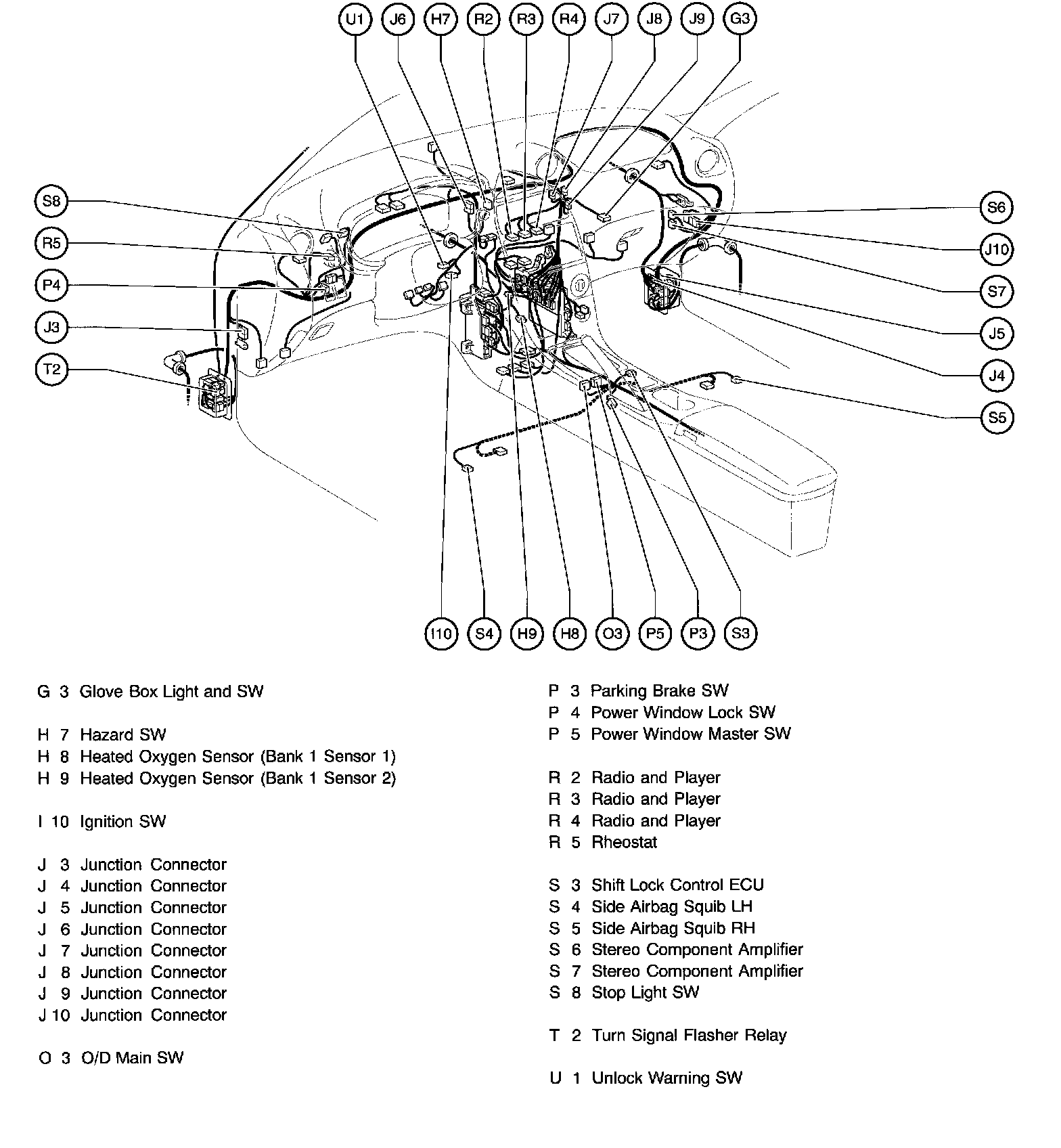 U1 J6 H7 R2 R3 R4 J7 J8 J9 G3

S8
R5
P4
J3
T2

S6
J10
S7
J5
J4
S5

I10 S4 H9 H8 O3 P5 P3 S3

G 3 Glove Box Light and SW

H 7 Hazard SW
H 8 Heated Oxygen Sensor (Bank 1 Sensor 1)
H 9 Heated Oxygen Sensor (Bank 1 Sensor 2)

I 10 Ignition SW

J 3 Junction Connector
J 4 Junction Connector
J 5 Junction Connector
J 6 Junction Connector
J 7 Junction Connector
J 8 Junction Connector
J 9 Junction Connector
J 10 Junction Connector

O 3 O/D Main SW

P 3 Parking Brake SW
P 4 Power Window Lock SW
P 5 Power Window Master SW

R 2 Radio and Player
R 3 Radio and Player
R 4 Radio and Player
R 5 Rheostat

S 3 Shift Lock Control ECU
S 4 Side Airbag Squib LH
S 5 Side Airbag Squib RH
S 6 Stereo Component Amplifier
S 7 Stereo Component Amplifier
S 8 Stop Light SW

T 2 Turn Signal Flasher Relay

U 1 Unlock Warning SW