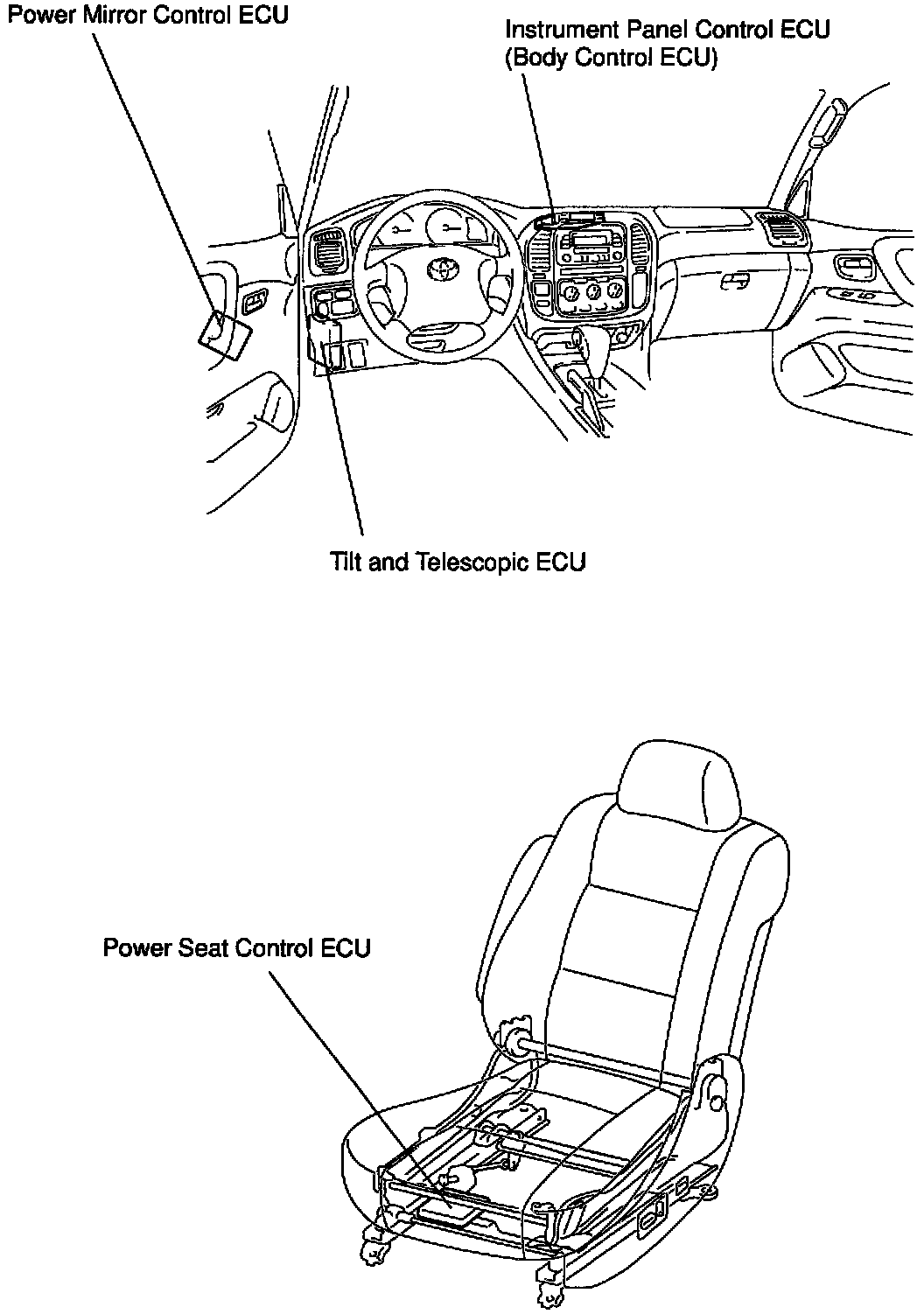 Power Mirror Control ECU

Instrument Panel Control ECU
(Body Control ECU)

Tilt and Telescopic ECU

Power Seat Control ECU