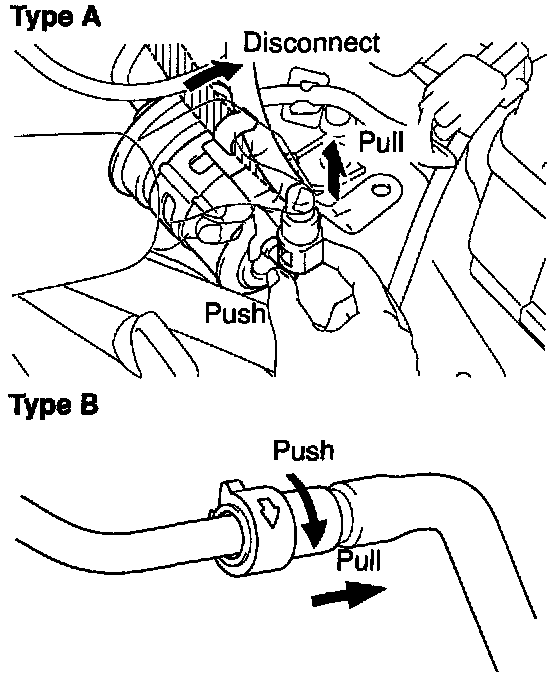 Type A

Disconnect

Pull

Push

Type B

Push

Pull