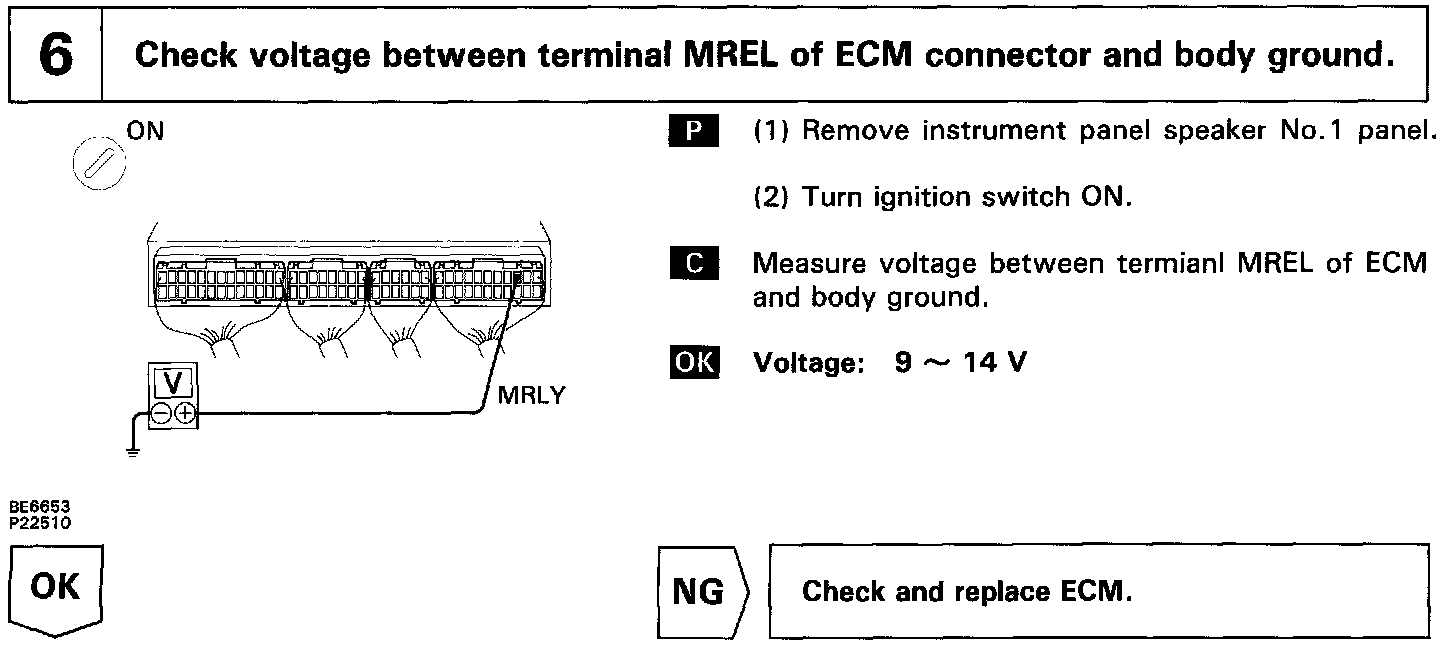 6

Check voltage between terminal MREL of ECM connector and body ground.

ON

V

MRLY

BE6653
P22510

P (1) Remove instrument panel speaker No.1 panel.

(2) Turn ignition switch ON.

C Measure voltage between termianl MREL of ECM and body ground.

OK Voltage: 9 ~ 14 V

OK

NG

Check and replace ECM.