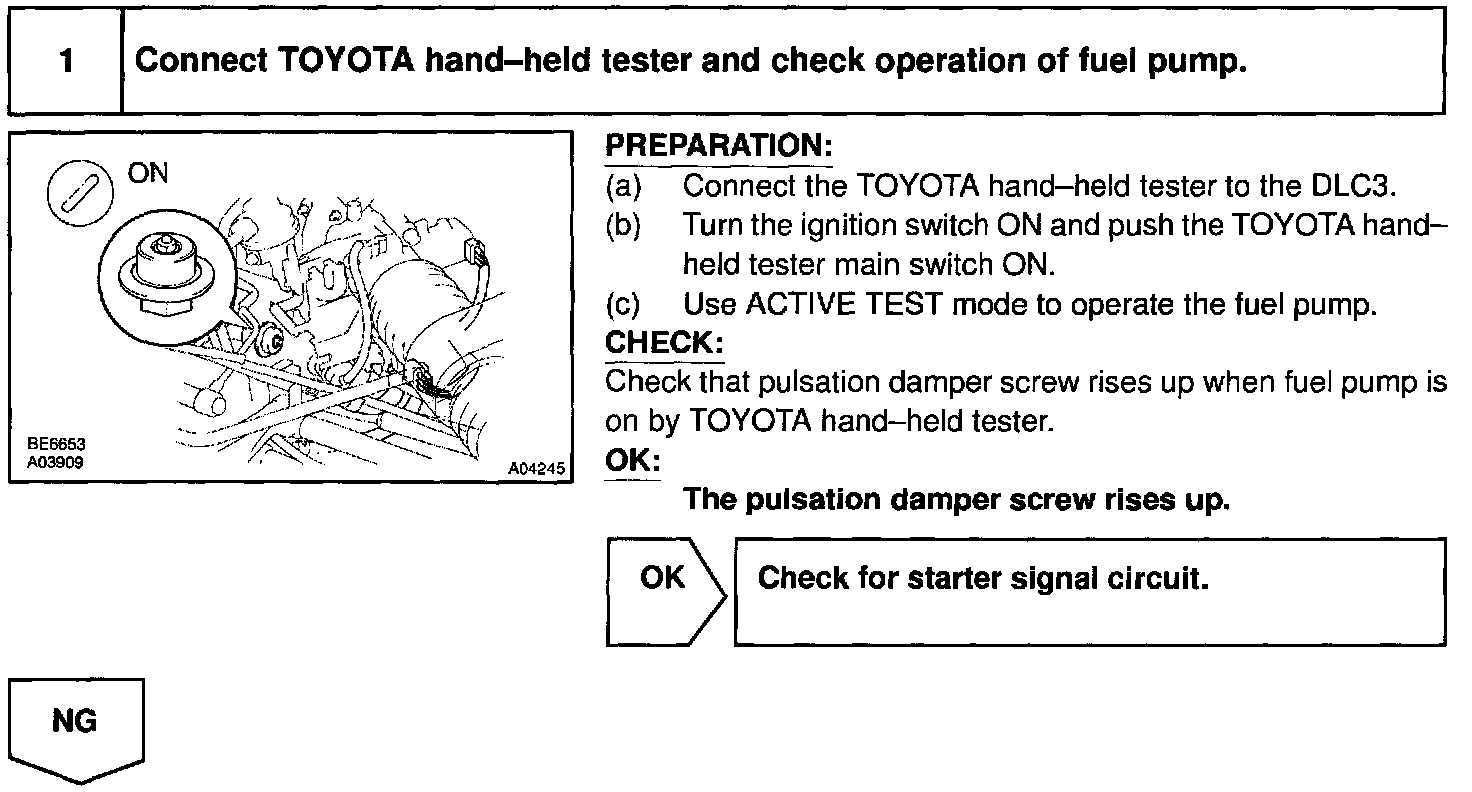 1 Connect TOYOTA hand–held tester and check operation of fuel pump.

ON

BE6653
A03909
A04245

PREPARATION:
(a) Connect the TOYOTA hand–held tester to the DLC3.
(b) Turn the ignition switch ON and push the TOYOTA hand–held tester main switch ON.
(c) Use ACTIVE TEST mode to operate the fuel pump.
CHECK:
Check that pulsation damper screw rises up when fuel pump is on by TOYOTA hand–held tester.
OK:
The pulsation damper screw rises up.

OK
Check for starter signal circuit.

NG