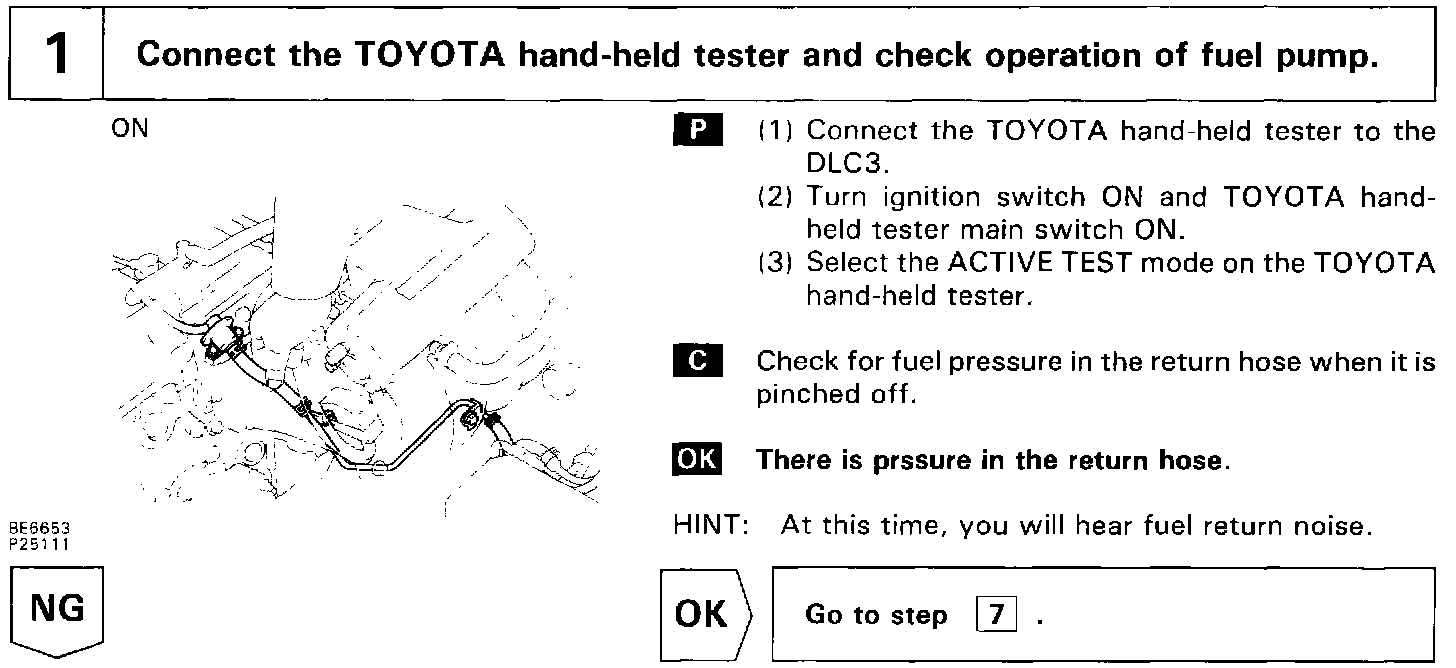 1 Connect the TOYOTA hand-held tester and check operation of fuel pump.

ON

BE6653
P25111

P (1) Connect the TOYOTA hand-held tester to the DLC3.
(2) Turn ignition switch ON and TOYOTA hand-held tester main switch ON.
(3) Select the ACTIVE TEST mode on the TOYOTA hand-held tester.

C Check for fuel pressure in the return hose when it is pinched off.

OK There is prssure in the return hose.

HINT: At this time, you will hear fuel return noise.

NG

OK Go to step 7 .