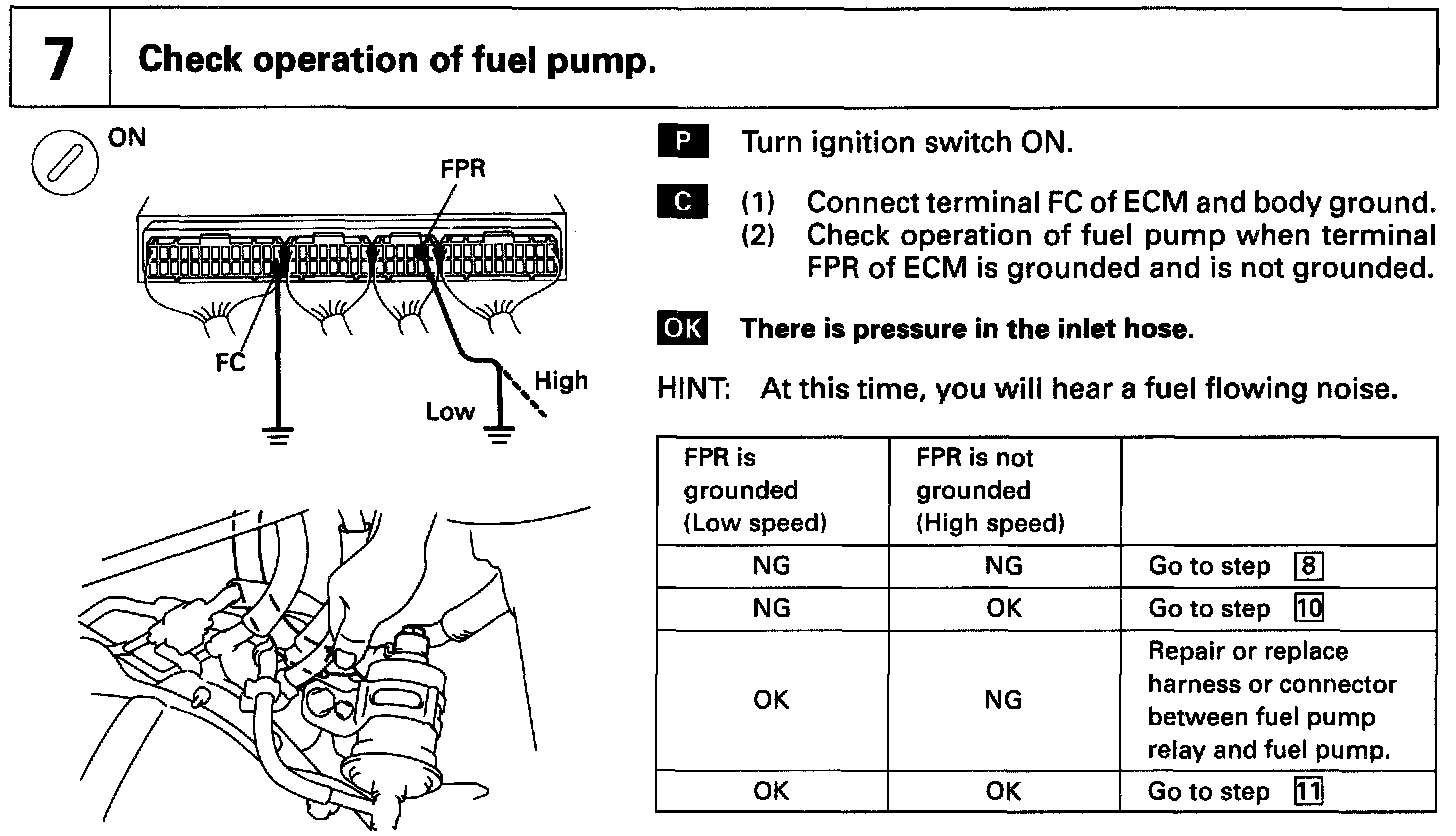 7 Check operation of fuel pump.

ON

FPR

FC

High

Low

P Turn ignition switch ON.

C (1) Connect terminal FC of ECM and body ground.
(2) Check operation of fuel pump when terminal FPR of ECM is grounded and is not grounded.

OK There is pressure in the inlet hose.

HINT: At this time, you will hear a fuel flowing noise.

| FPR is grounded (Low speed) | FPR is not grounded (High speed) | |
|---|---|---|
| NG | NG | Go to step 8 |
| NG | OK | Go to step 10 |
| OK | NG | Repair or replace harness or connector between fuel pump relay and fuel pump. |
| OK | OK | Go to step 11 |