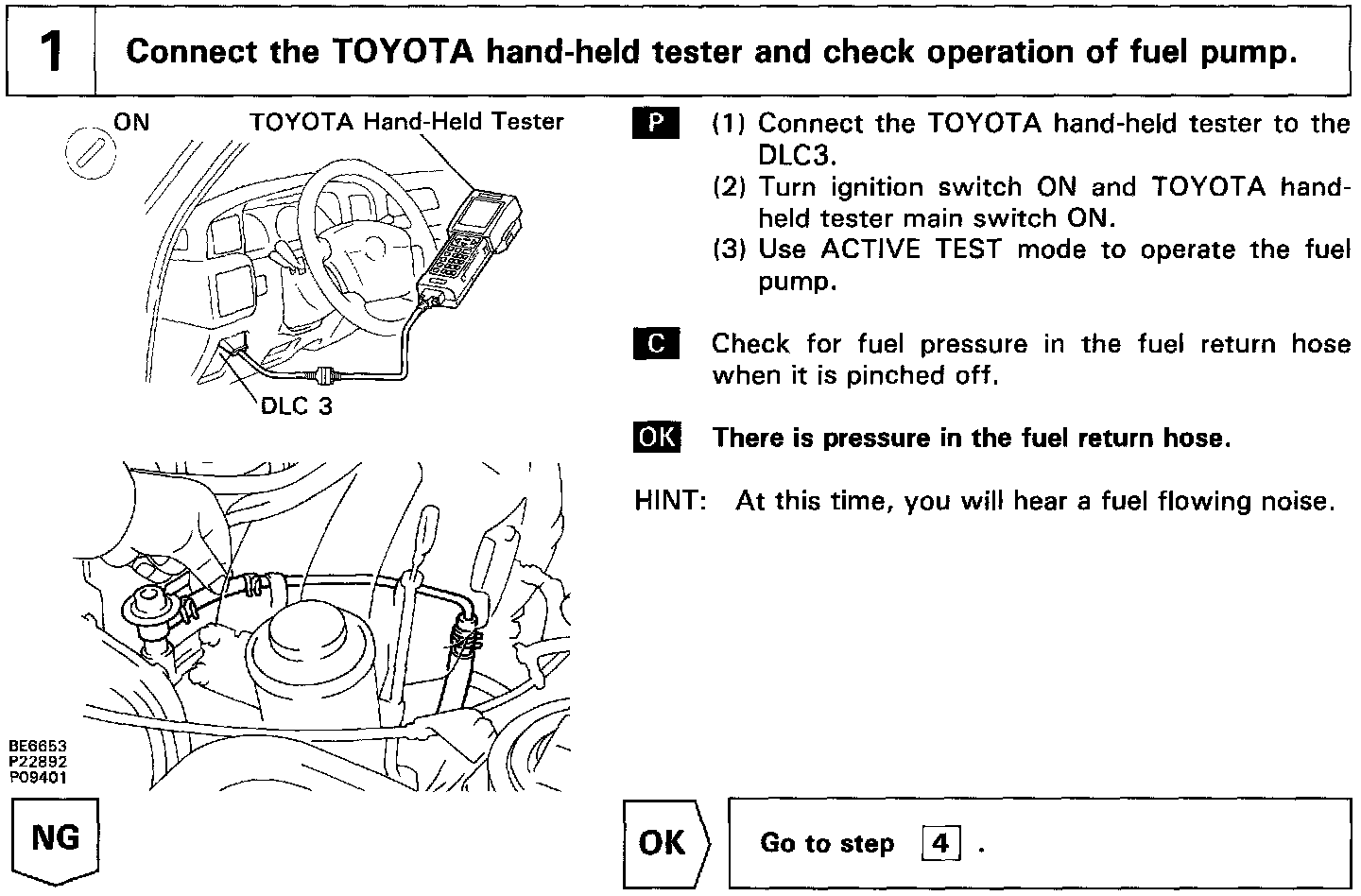 1 Connect the TOYOTA hand-held tester and check operation of fuel pump.

ON

TOYOTA Hand-Held Tester

DLC 3

BE6653
P22892
P09401

P (1) Connect the TOYOTA hand-held tester to the DLC3.
(2) Turn ignition switch ON and TOYOTA hand-held tester main switch ON.
(3) Use ACTIVE TEST mode to operate the fuel pump.

C Check for fuel pressure in the fuel return hose when it is pinched off.

OK There is pressure in the fuel return hose.

HINT: At this time, you will hear a fuel flowing noise.

NG

OK

Go to step 4 .