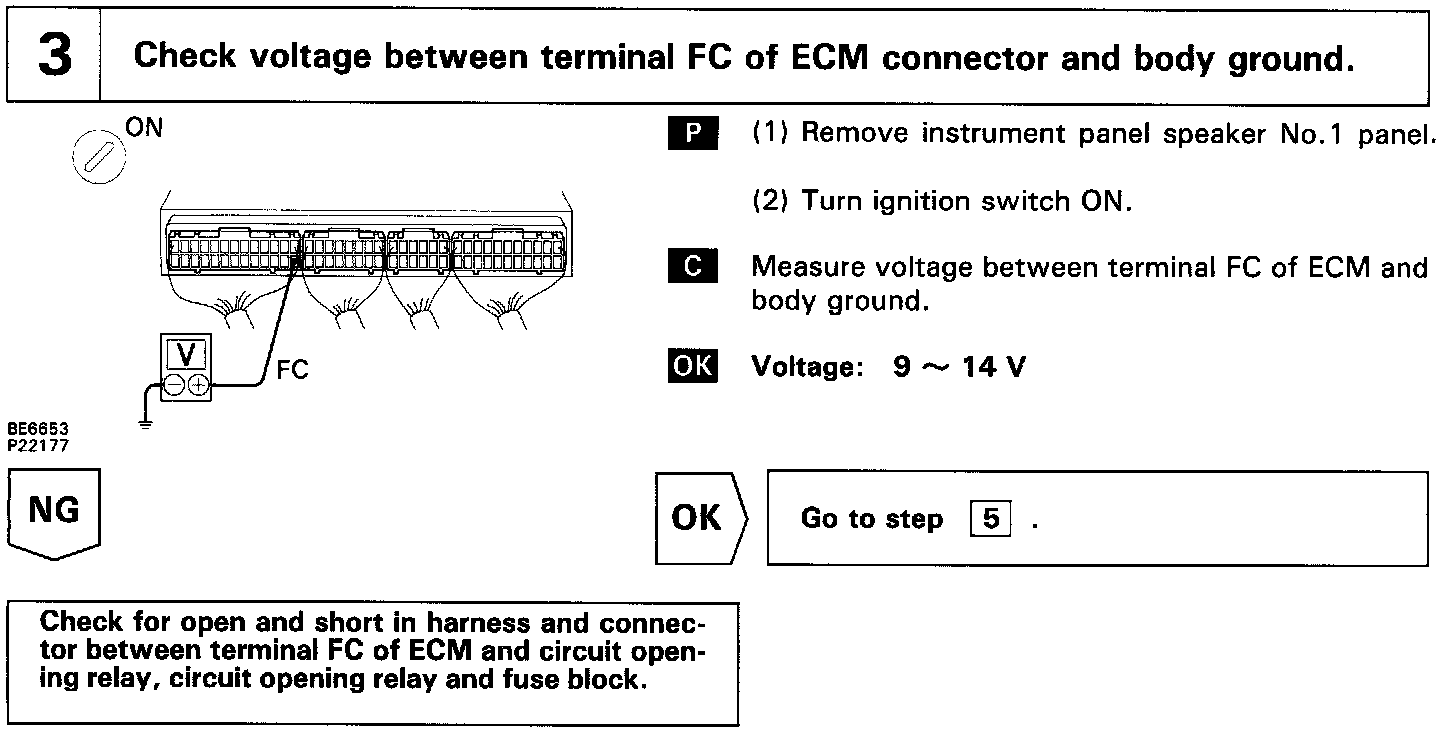 3 Check voltage between terminal FC of ECM connector and body ground.

ON

V

FC

BE6653
P22177

P (1) Remove instrument panel speaker No.1 panel.

(2) Turn ignition switch ON.

C Measure voltage between terminal FC of ECM and body ground.

OK Voltage: 9 ~ 14 V

NG

OK

Go to step 5 .

Check for open and short in harness and connector between terminal FC of ECM and circuit opening relay, circuit opening relay and fuse block.