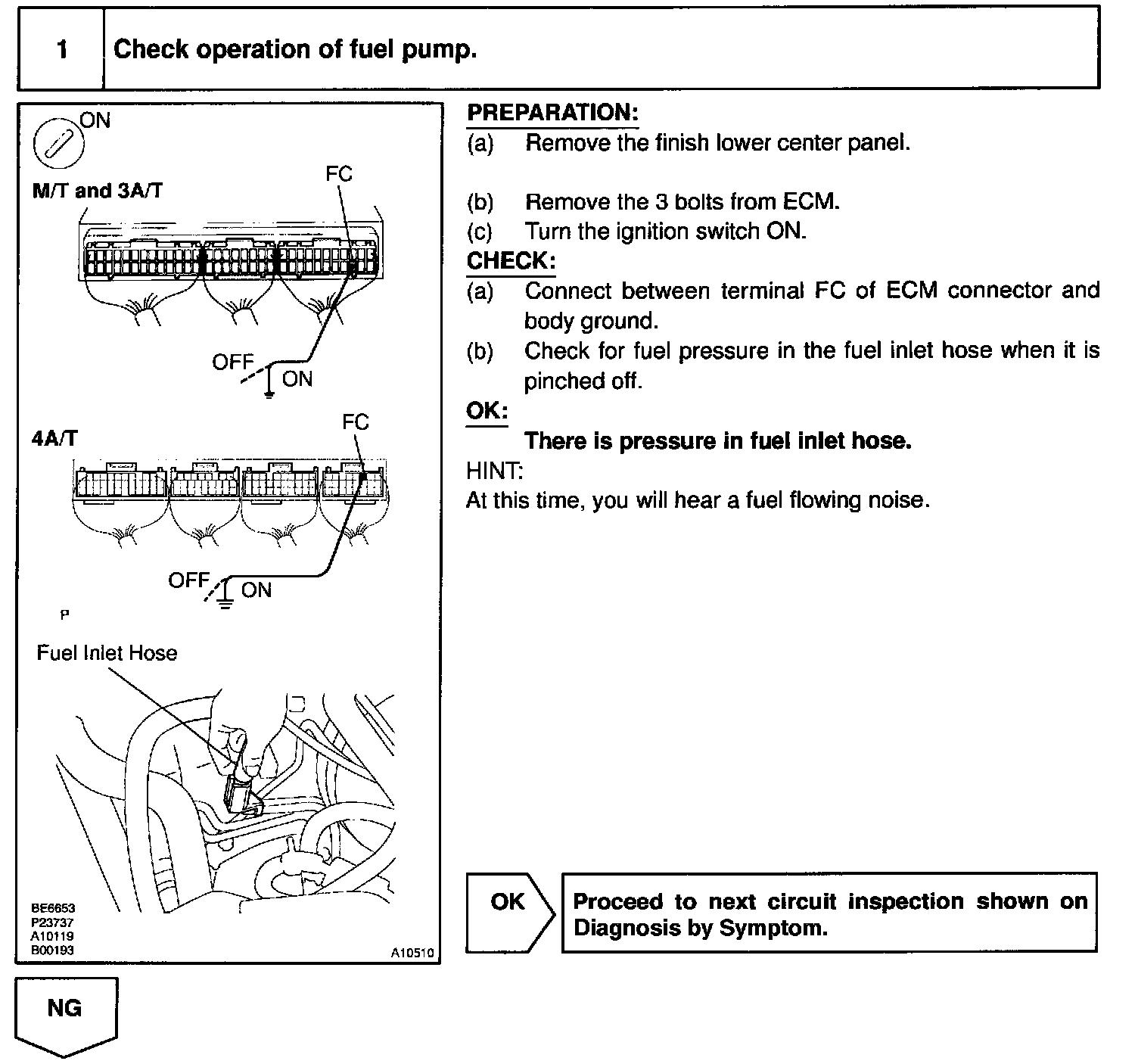 1 Check operation of fuel pump.

ON

M/T and 3A/T

FC

OFF

ON

4A/T

FC

OFF

ON

P

Fuel Inlet Hose

BE6653
P23737
A10119
B00193

A10510

PREPARATION:
(a) Remove the finish lower center panel.

(b) Remove the 3 bolts from ECM.
(c) Turn the ignition switch ON.

CHECK:
(a) Connect between terminal FC of ECM connector and body ground.
(b) Check for fuel pressure in the fuel inlet hose when it is pinched off.

OK:
There is pressure in fuel inlet hose.

HINT:
At this time, you will hear a fuel flowing noise.

OK

Proceed to next circuit inspection shown on Diagnosis by Symptom.

NG