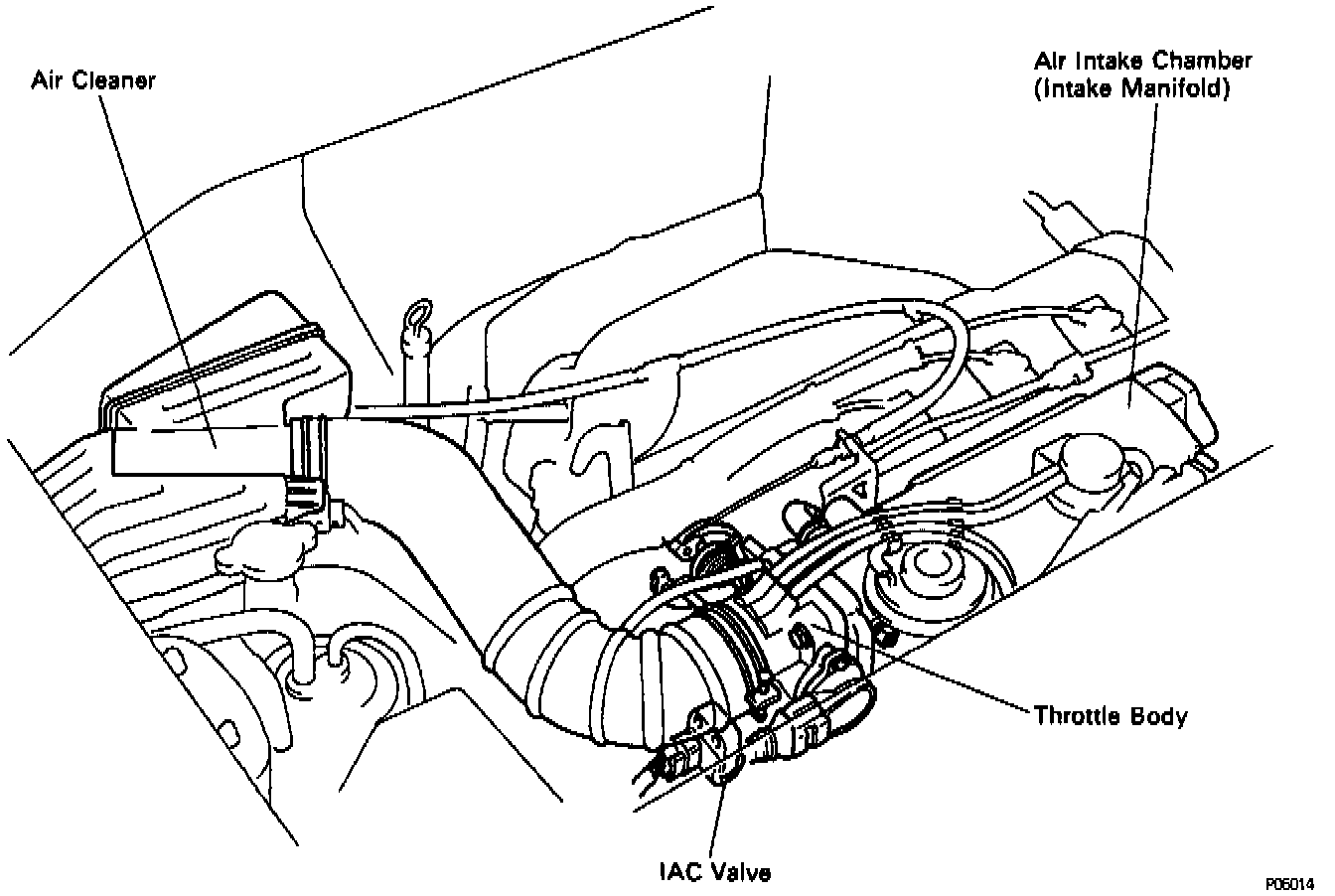 Air Cleaner

Air Intake Chamber
(Intake Manifold)

Throttle Body

IAC Valve

P06014