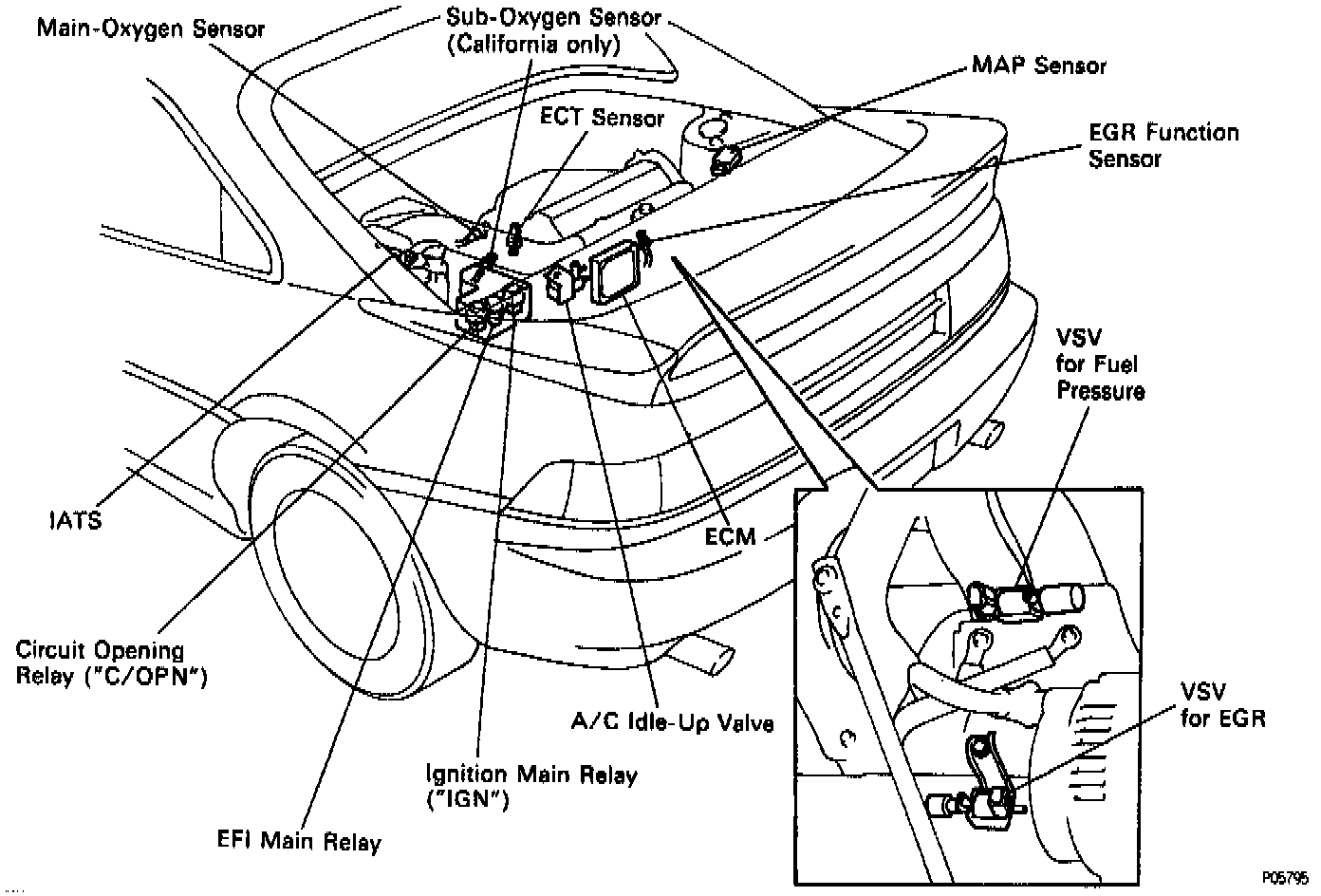 Main-Oxygen Sensor

Sub-Oxygen Sensor (California only)

MAP Sensor

ECT Sensor

EGR Function Sensor

VSV for Fuel Pressure

IATS

ECM

Circuit Opening Relay ("C/OPN")

A/C Idle-Up Valve

VSV for EGR

Ignition Main Relay ("IGN")

EFI Main Relay

P05795