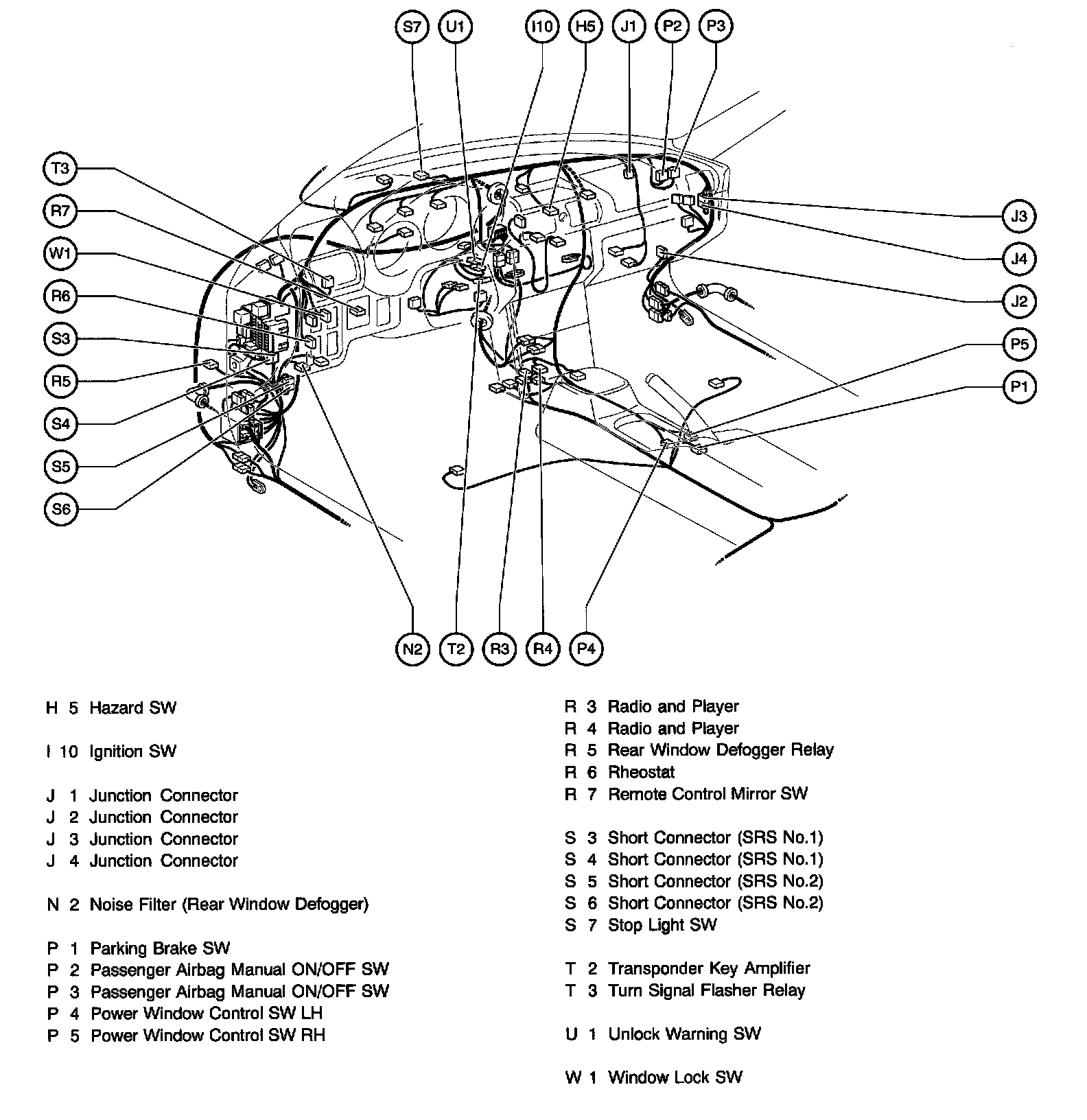 S7 U1 I10 H5 J1 P2 P3

T3
R7
W1
R6
S3
R5
S4
S5
S6

J3
J4
J2
P5
P1

N2 T2 R3 R4 P4

H 5 Hazard SW

I 10 Ignition SW

J 1 Junction Connector
J 2 Junction Connector
J 3 Junction Connector
J 4 Junction Connector

N 2 Noise Filter (Rear Window Defogger)

P 1 Parking Brake SW
P 2 Passenger Airbag Manual ON/OFF SW
P 3 Passenger Airbag Manual ON/OFF SW
P 4 Power Window Control SW LH
P 5 Power Window Control SW RH

R 3 Radio and Player
R 4 Radio and Player
R 5 Rear Window Defogger Relay
R 6 Rheostat
R 7 Remote Control Mirror SW

S 3 Short Connector (SRS No.1)
S 4 Short Connector (SRS No.1)
S 5 Short Connector (SRS No.2)
S 6 Short Connector (SRS No.2)
S 7 Stop Light SW

T 2 Transponder Key Amplifier
T 3 Turn Signal Flasher Relay

U 1 Unlock Warning SW

W 1 Window Lock SW