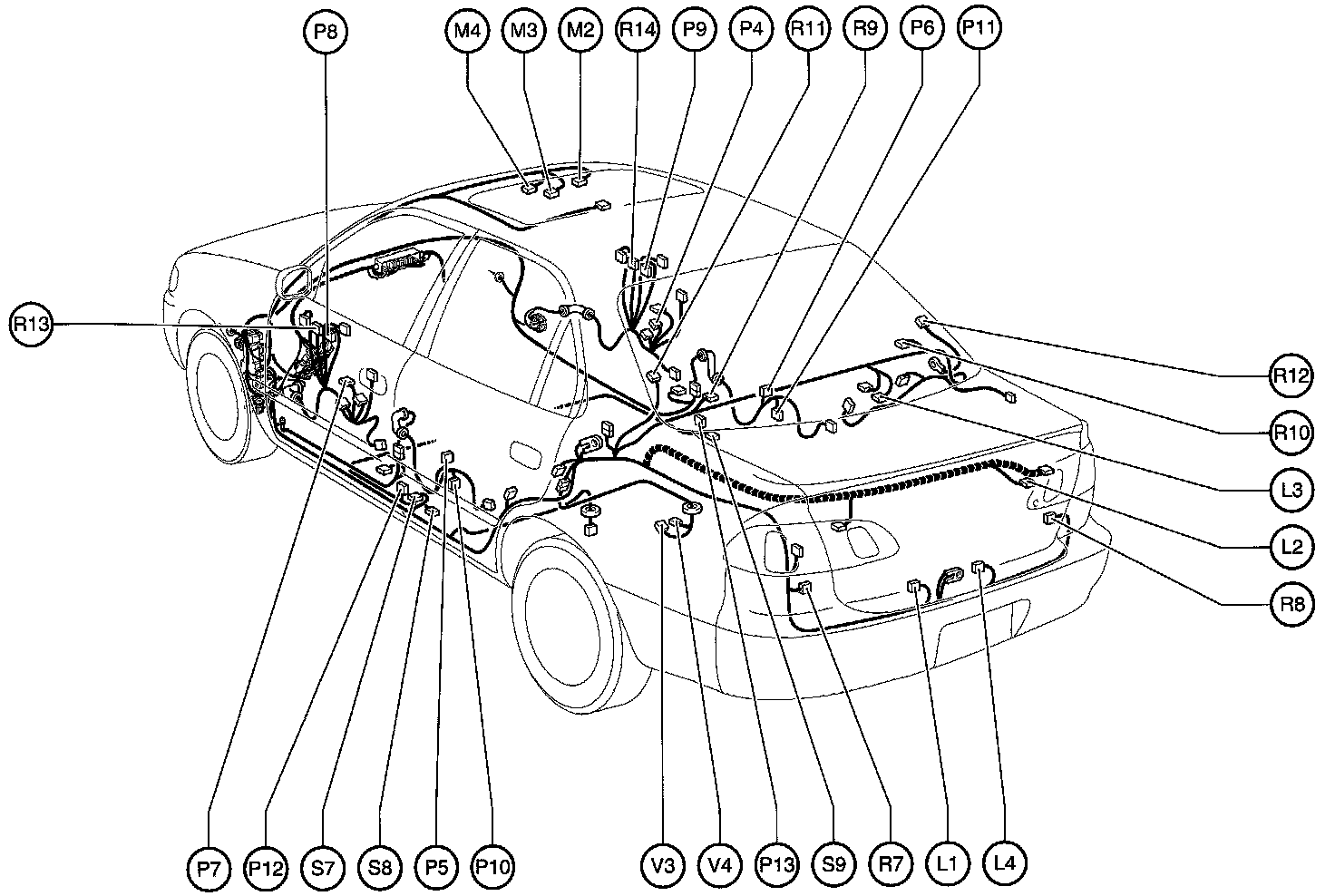 P8
M4
M3
M2
R14
P9
P4
R11
R9
P6
P11
R13
R12
R10
L3
L2
R8
P7
P12
S7
S8
P5
P10
V3
V4
P13
S9
R7
L1
L4