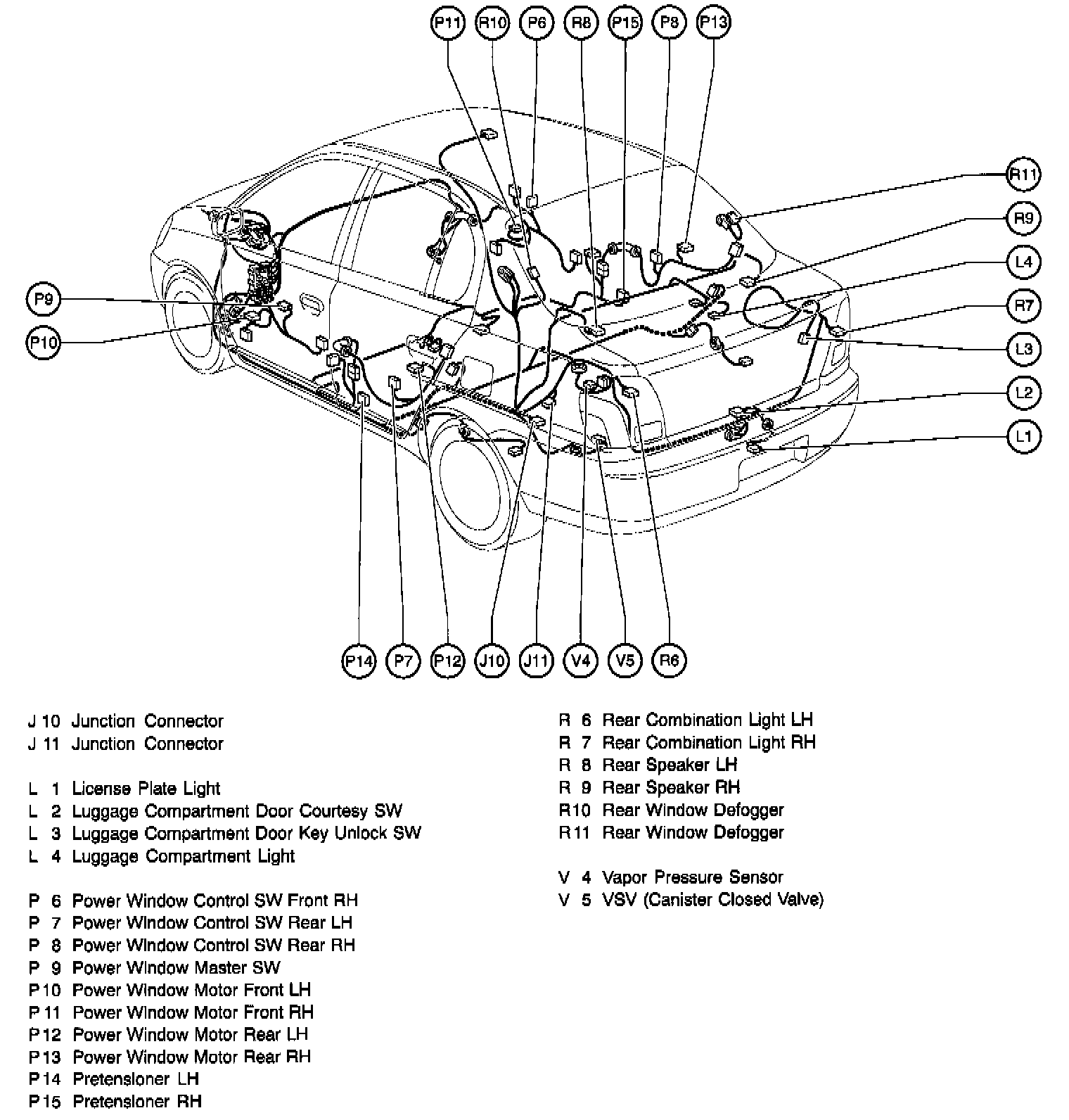 P11 R10 P6 R8 P15 P8 P13

R11
R9
L4
R7
L3
L2
L1

P9
P10

P14 P7 P12 J10 J11 V4 V5 R6

J 10 Junction Connector
J 11 Junction Connector

L 1 License Plate Light
L 2 Luggage Compartment Door Courtesy SW
L 3 Luggage Compartment Door Key Unlock SW
L 4 Luggage Compartment Light

P 6 Power Window Control SW Front RH
P 7 Power Window Control SW Rear LH
P 8 Power Window Control SW Rear RH
P 9 Power Window Master SW
P10 Power Window Motor Front LH
P11 Power Window Motor Front RH
P12 Power Window Motor Rear LH
P13 Power Window Motor Rear RH
P14 Pretensioner LH
P15 Pretensioner RH

R 6 Rear Combination Light LH
R 7 Rear Combination Light RH
R 8 Rear Speaker LH
R 9 Rear Speaker RH
R10 Rear Window Defogger
R11 Rear Window Defogger

V 4 Vapor Pressure Sensor
V 5 VSV (Canister Closed Valve)