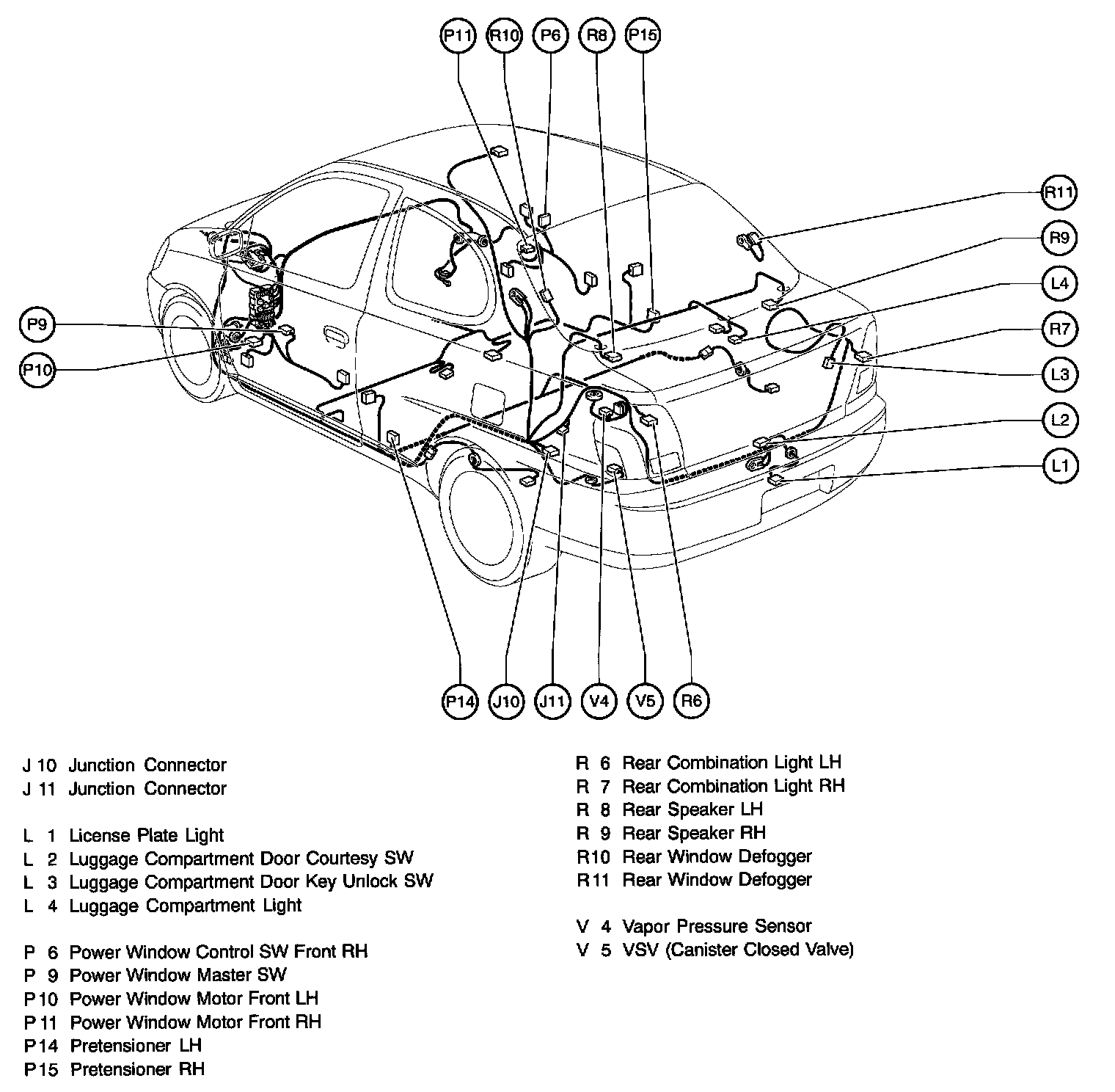 P11 R10 P6 R8 P15

R11
R9
L4
R7
L3
L2
L1

P9
P10

P14 J10 J11 V4 V5 R6

J 10 Junction Connector
J 11 Junction Connector

L 1 License Plate Light
L 2 Luggage Compartment Door Courtesy SW
L 3 Luggage Compartment Door Key Unlock SW
L 4 Luggage Compartment Light

P 6 Power Window Control SW Front RH
P 9 Power Window Master SW
P10 Power Window Motor Front LH
P11 Power Window Motor Front RH
P14 Pretensioner LH
P15 Pretensioner RH

R 6 Rear Combination Light LH
R 7 Rear Combination Light RH
R 8 Rear Speaker LH
R 9 Rear Speaker RH
R10 Rear Window Defogger
R11 Rear Window Defogger

V 4 Vapor Pressure Sensor
V 5 VSV (Canister Closed Valve)