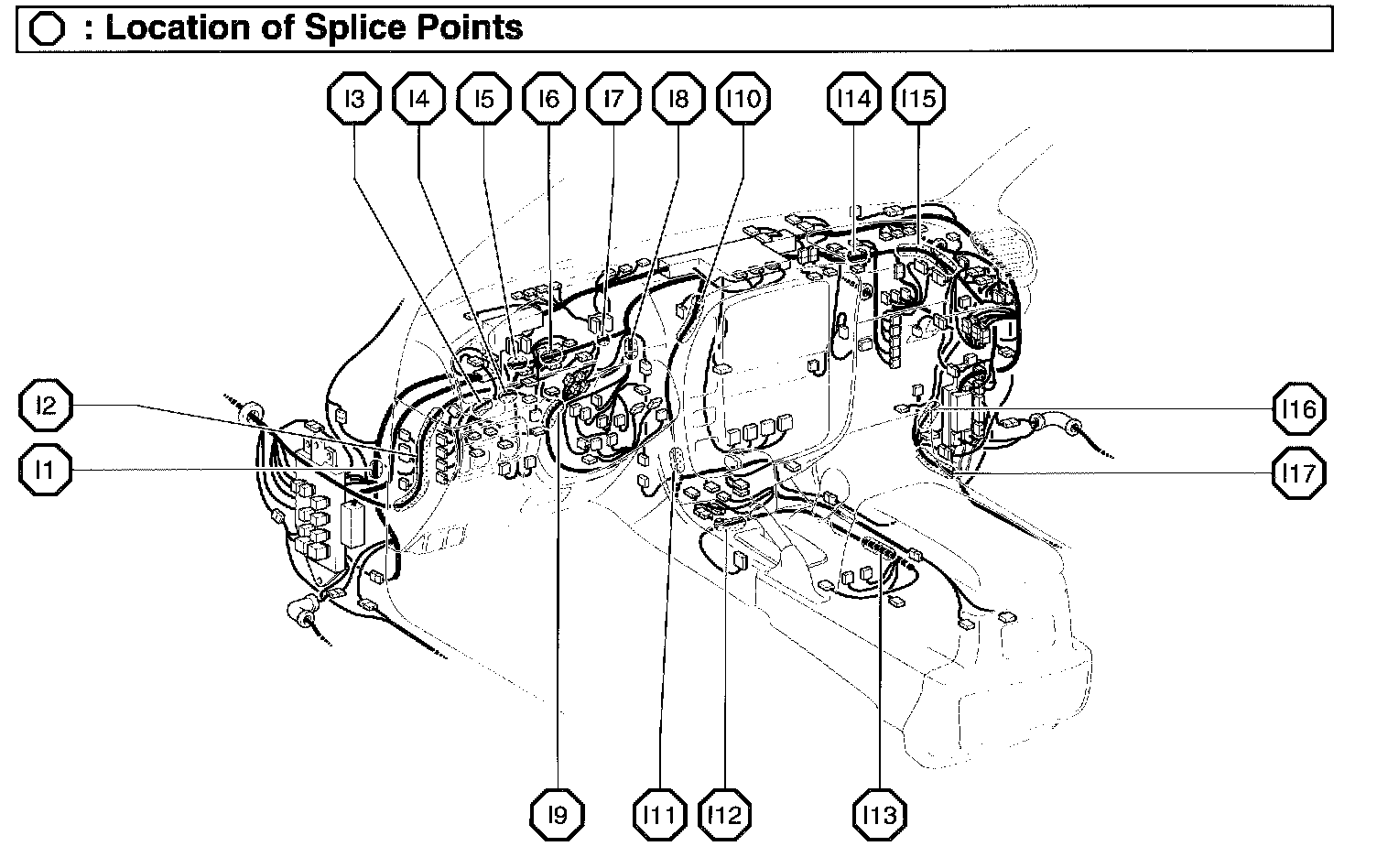 : Location of Splice Points

I3 I4 I5 I6 I7 I8 I10 I14 I15

I2

I1

I16

I17

I9 I11 I12 I13