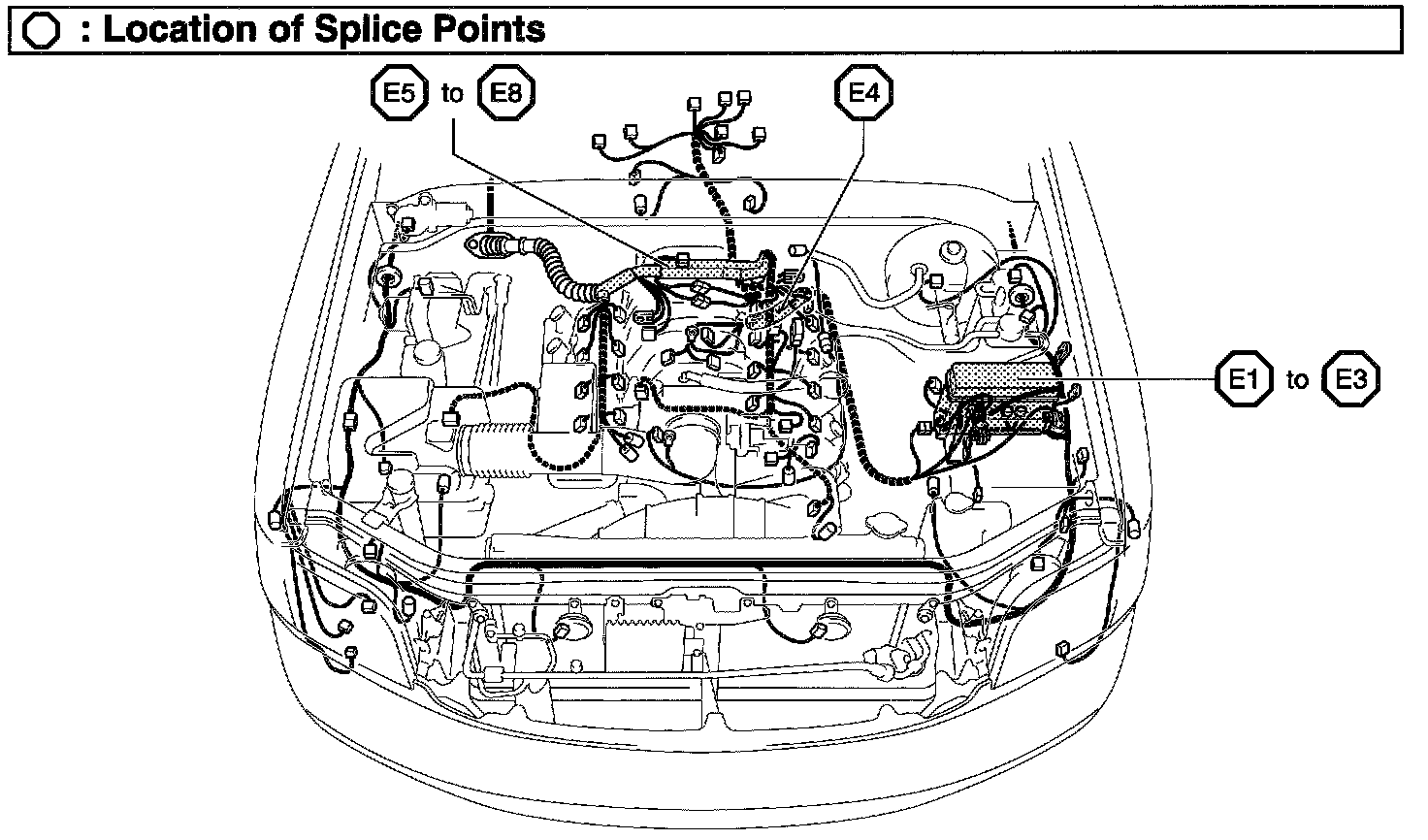 : Location of Splice Points

E5 to E8

E4

E1 to E3