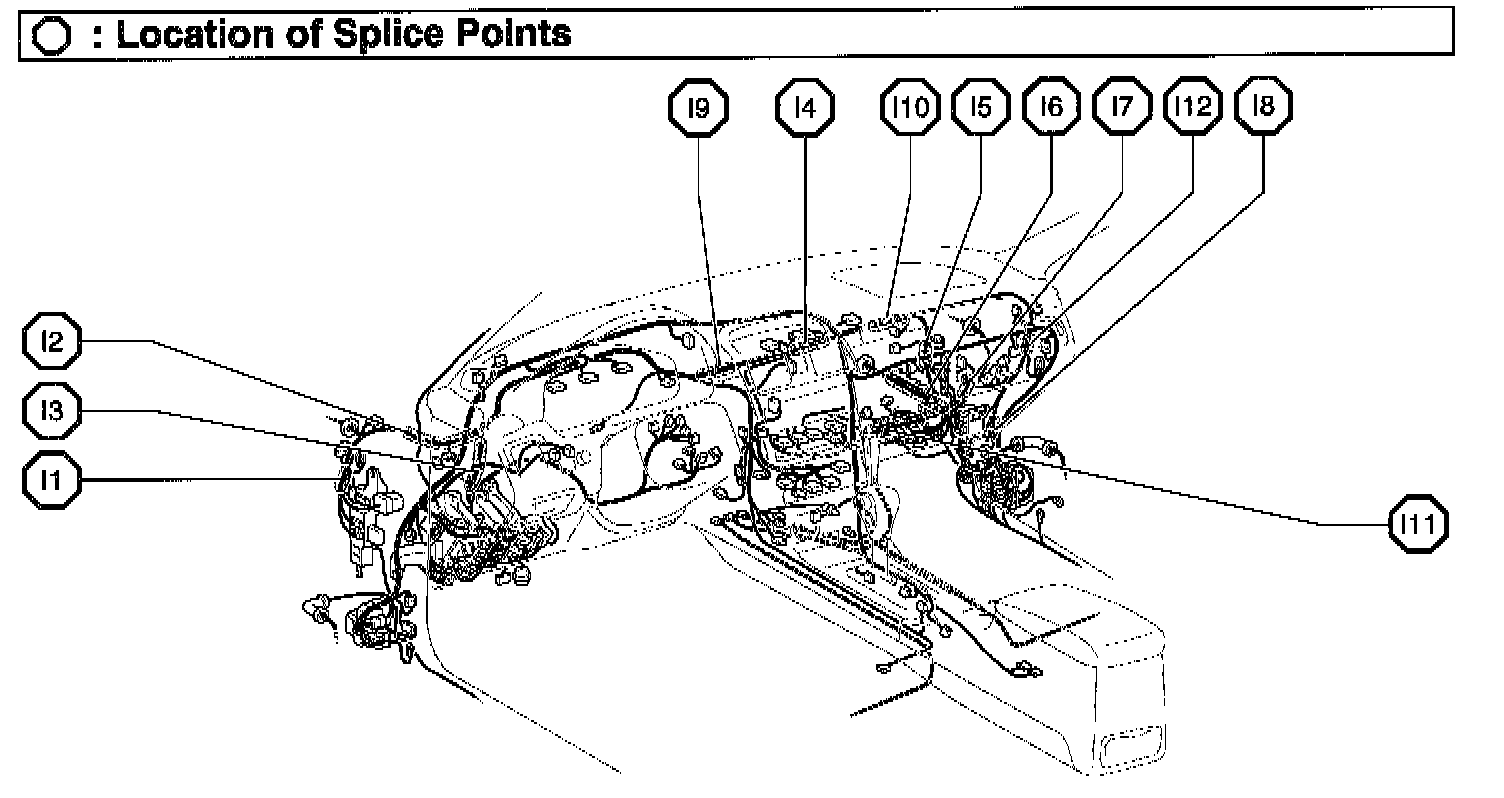 : Location of Splice Points

I9
I4
I10
I5
I6
I7
I12
I8
I2
I3
I1
I11