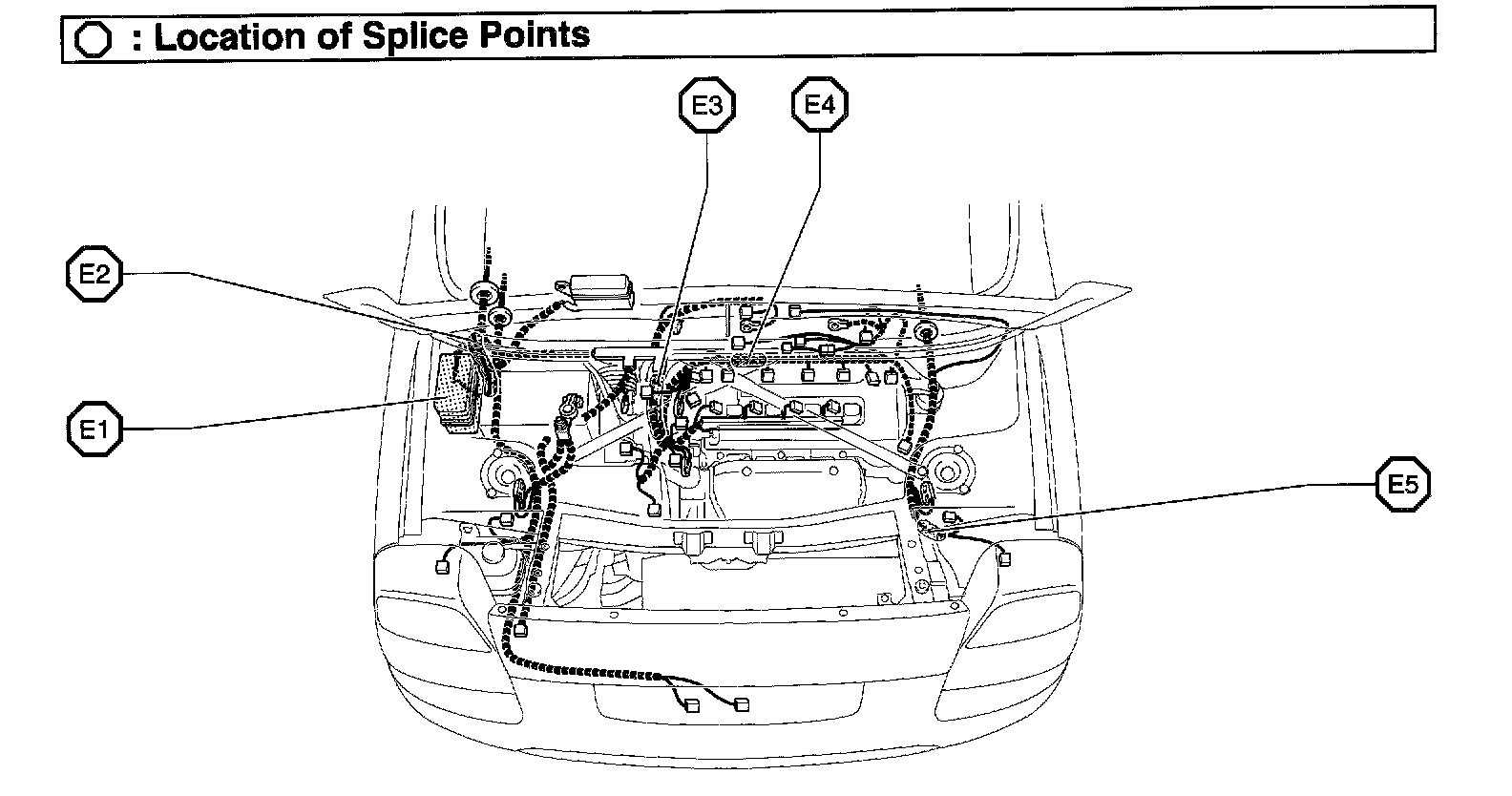 : Location of Splice Points

E3
E4
E2
E1
E5