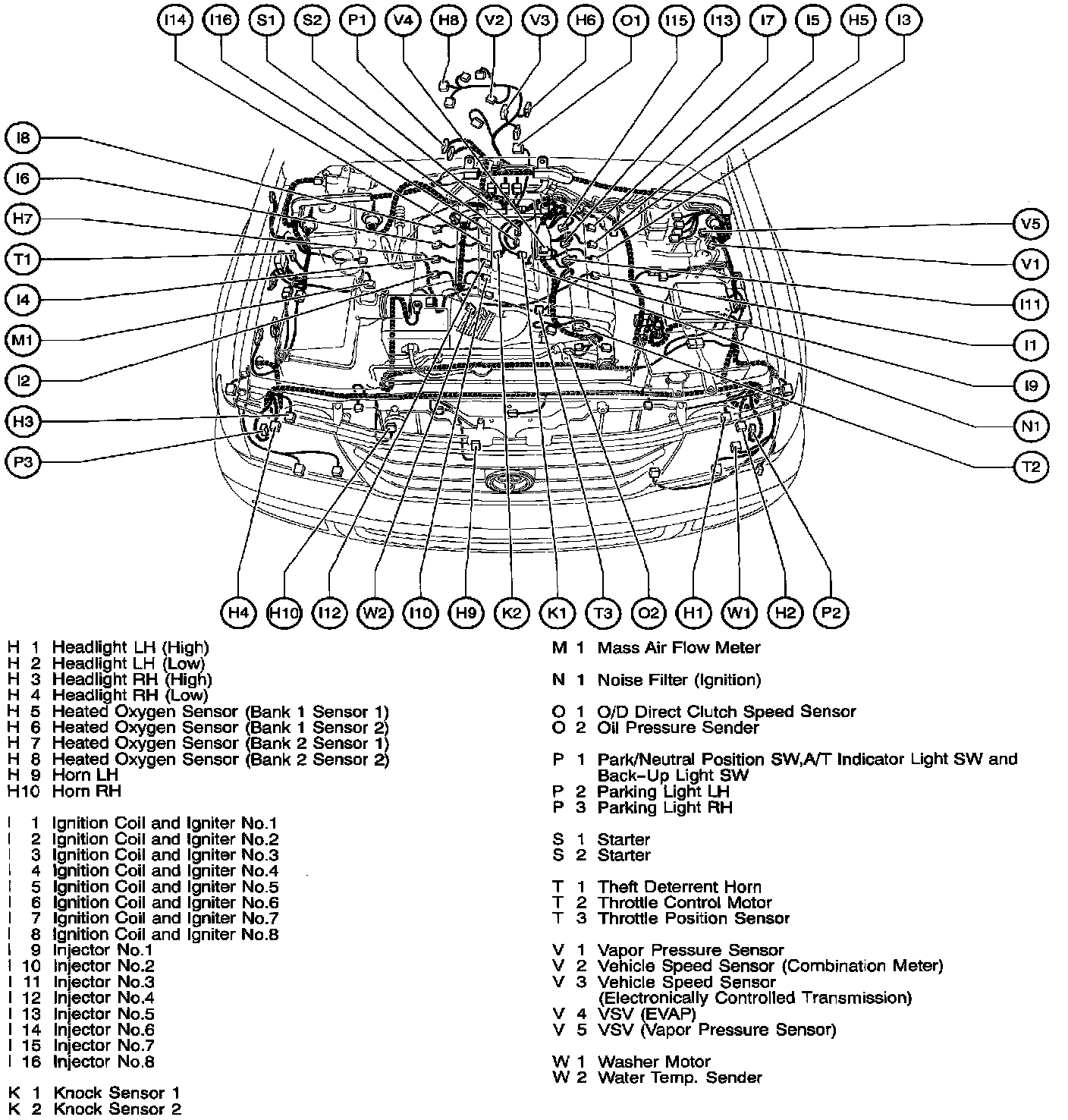 I14 I16 S1 S2 P1 V4 H8 V2 V3 H6 O1 I15 I13 I7 I5 H5 I3

I8
I6
H7
T1
I4
M1
I2
H3
P3

V5
V1
I11
I1
I9
N1
T2

H4 H10 I12 W2 I10 H9 K2 K1 T3 O2 H1 W1 H2 P2

H 1 Headlight LH (High)
H 2 Headlight LH (Low)
H 3 Headlight RH (High)
H 4 Headlight RH (Low)
H 5 Heated Oxygen Sensor (Bank 1 Sensor 1)
H 6 Heated Oxygen Sensor (Bank 1 Sensor 2)
H 7 Heated Oxygen Sensor (Bank 2 Sensor 1)
H 8 Heated Oxygen Sensor (Bank 2 Sensor 2)
H 9 Horn LH
H10 Horn RH

I 1 Ignition Coil and Igniter No.1
I 2 Ignition Coil and Igniter No.2
I 3 Ignition Coil and Igniter No.3
I 4 Ignition Coil and Igniter No.4
I 5 Ignition Coil and Igniter No.5
I 6 Ignition Coil and Igniter No.6
I 7 Ignition Coil and Igniter No.7
I 8 Ignition Coil and Igniter No.8
I 9 Injector No.1
I 10 Injector No.2
I 11 Injector No.3
I 12 Injector No.4
I 13 Injector No.5
I 14 Injector No.6
I 15 Injector No.7
I 16 Injector No.8

K 1 Knock Sensor 1
K 2 Knock Sensor 2

M 1 Mass Air Flow Meter

N 1 Noise Filter (Ignition)

O 1 O/D Direct Clutch Speed Sensor
O 2 Oil Pressure Sender

P 1 Park/Neutral Position SW,A/T Indicator Light SW and Back-Up Light SW
P 2 Parking Light LH
P 3 Parking Light RH

S 1 Starter
S 2 Starter

T 1 Theft Deterrent Horn
T 2 Throttle Control Motor
T 3 Throttle Position Sensor

V 1 Vapor Pressure Sensor
V 2 Vehicle Speed Sensor (Combination Meter)
V 3 Vehicle Speed Sensor (Electronically Controlled Transmission)
V 4 VSV (EVAP)
V 5 VSV (Vapor Pressure Sensor)

W 1 Washer Motor
W 2 Water Temp. Sender