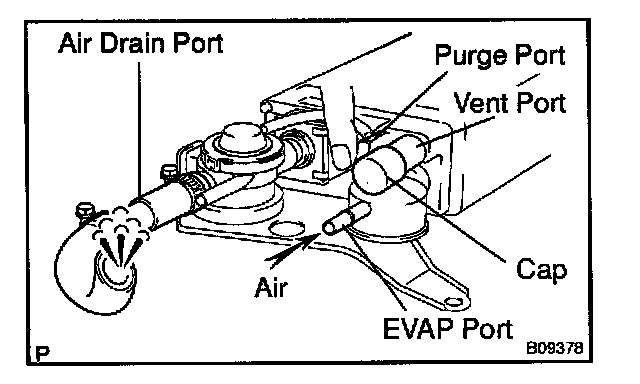 Air Drain Port
Purge Port
Vent Port
Cap
Air
EVAP Port
P
B09378