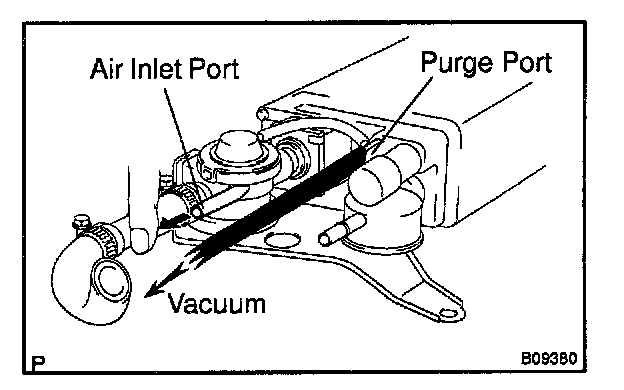 Air Inlet Port

Purge Port

Vacuum

P

B09380