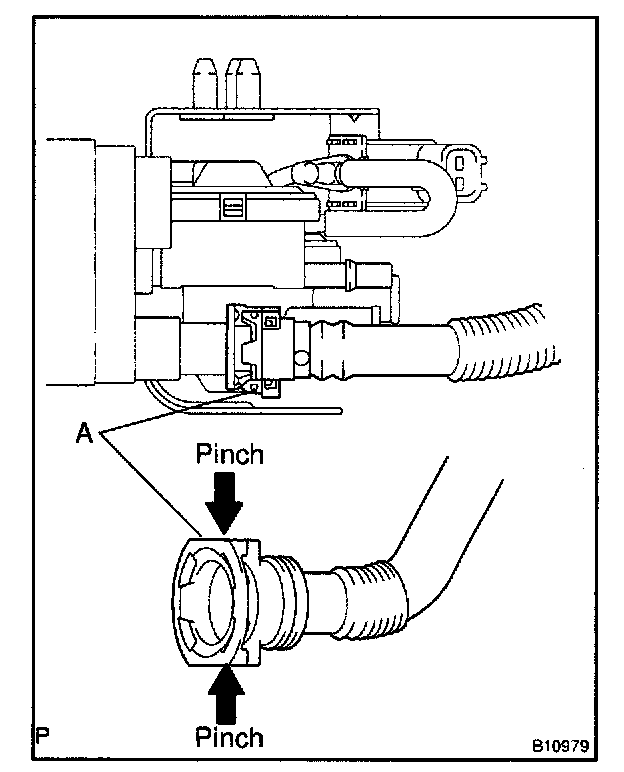 A

Pinch

Pinch

P

B10979