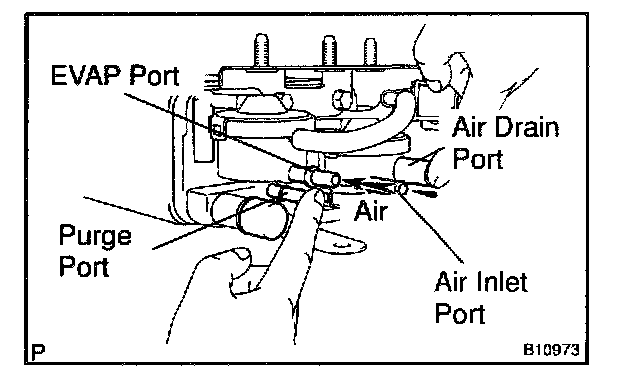 EVAP Port

Air Drain Port

Air

Purge Port

Air Inlet Port

P

B10973