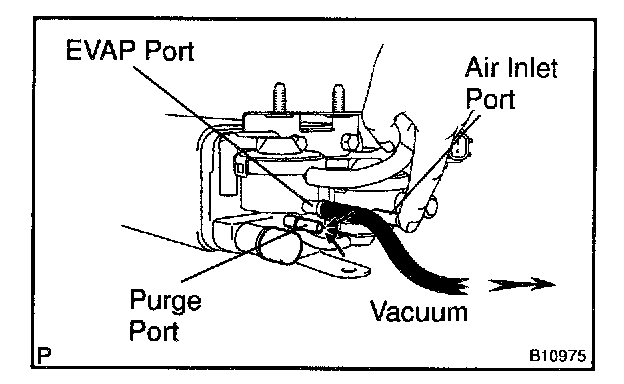 EVAP Port

Air Inlet Port

Purge Port

Vacuum

P

B10975