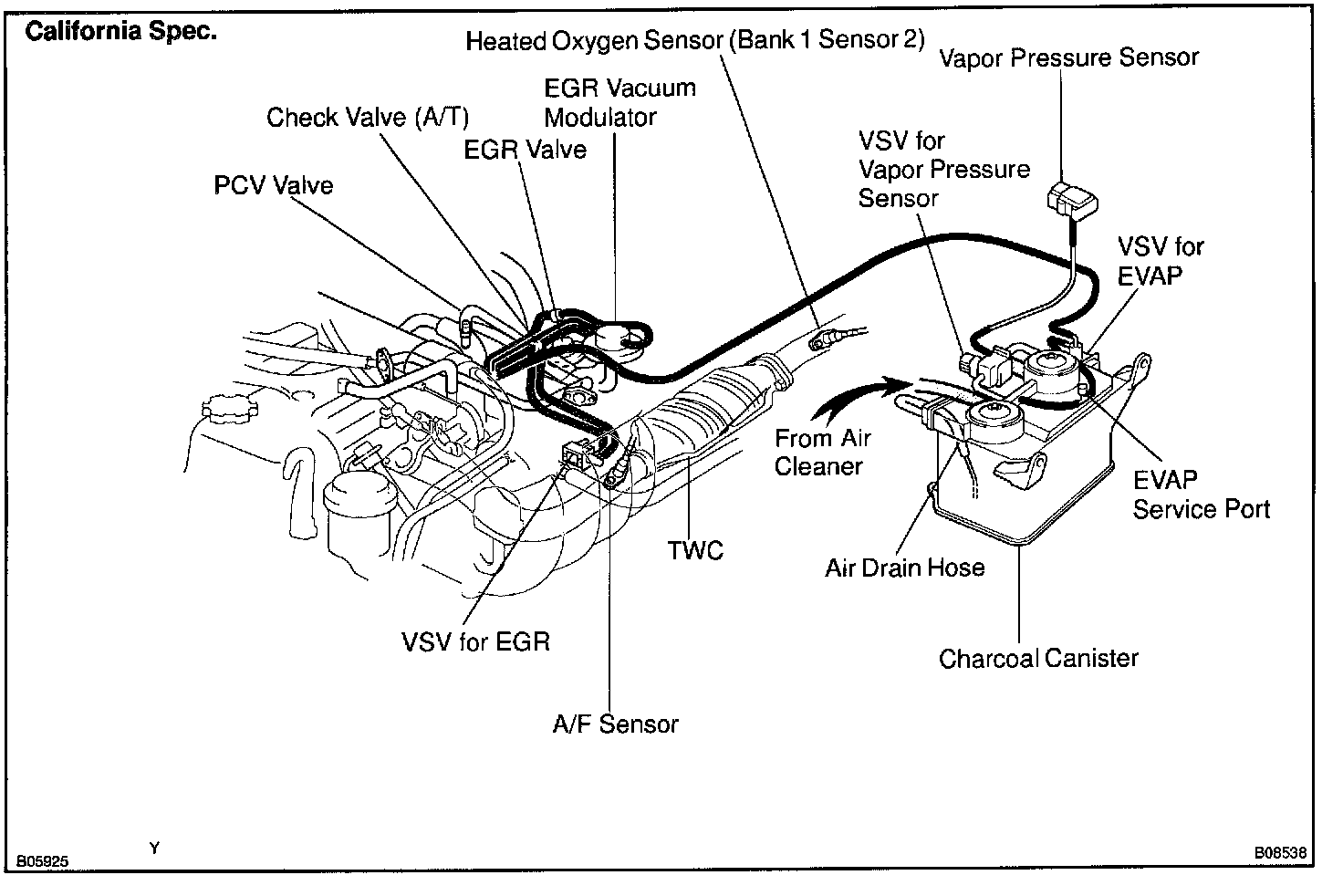 California Spec.

Heated Oxygen Sensor (Bank 1 Sensor 2)

Vapor Pressure Sensor

EGR Vacuum Modulator

Check Valve (A/T)

EGR Valve

PCV Valve

VSV for Vapor Pressure Sensor

VSV for EVAP

From Air Cleaner

EVAP Service Port

TWC

Air Drain Hose

VSV for EGR

Charcoal Canister

A/F Sensor

Y

B05925

B08538