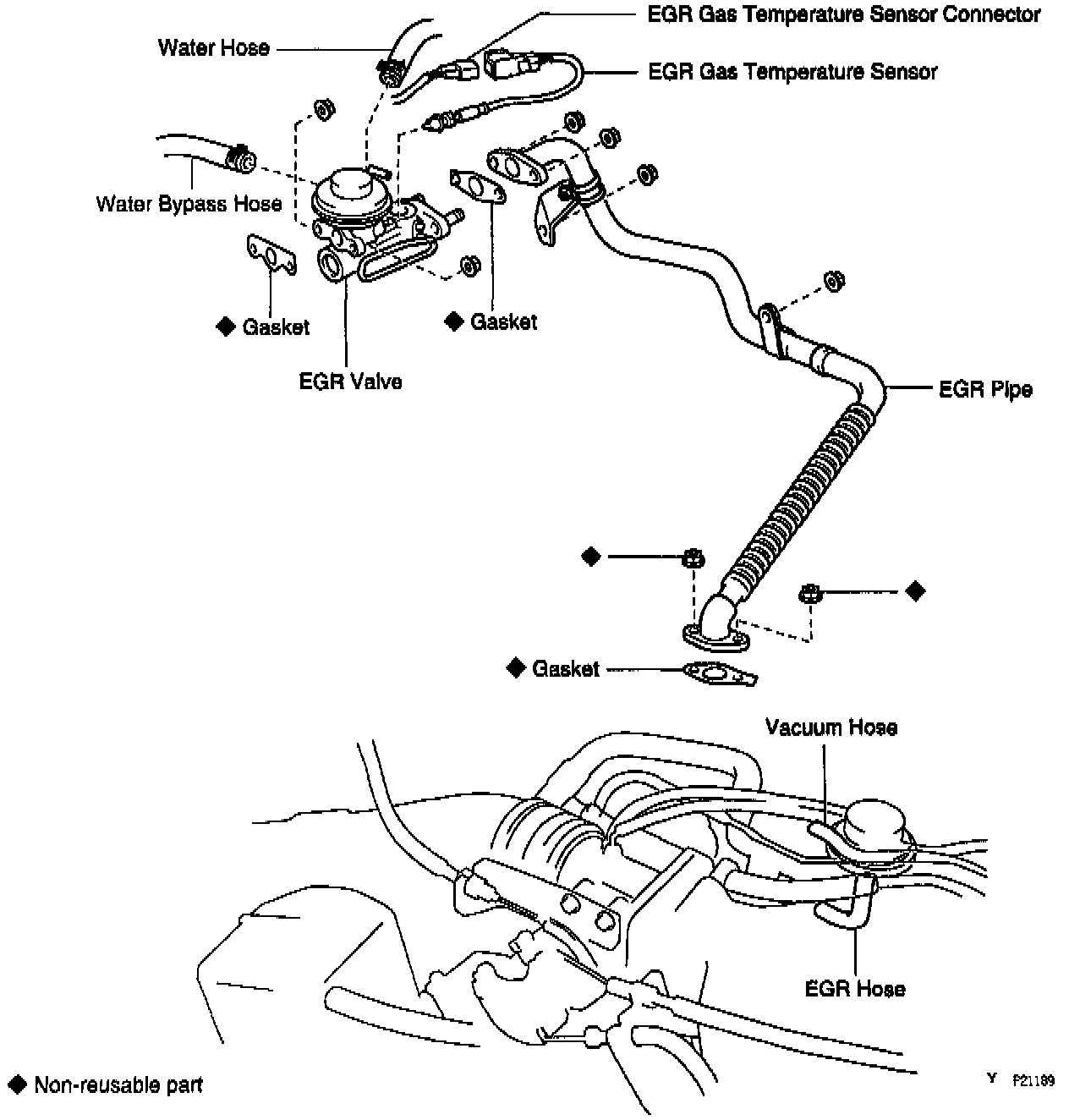 EGR Gas Temperature Sensor Connector
Water Hose
EGR Gas Temperature Sensor
Water Bypass Hose
◆ Gasket
◆ Gasket
EGR Valve
EGR Pipe
◆
◆
◆ Gasket
Vacuum Hose
EGR Hose
◆ Non-reusable part
Y P21189