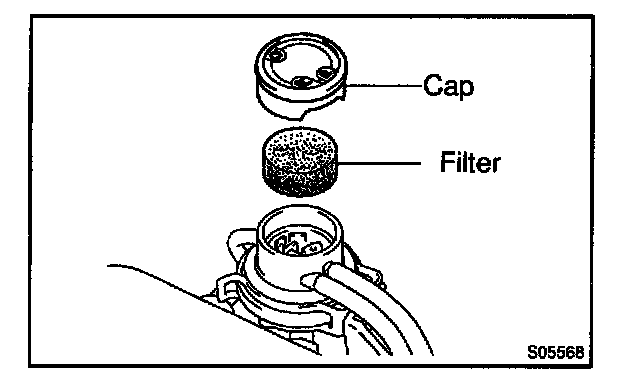 Cap

Filter

S05568