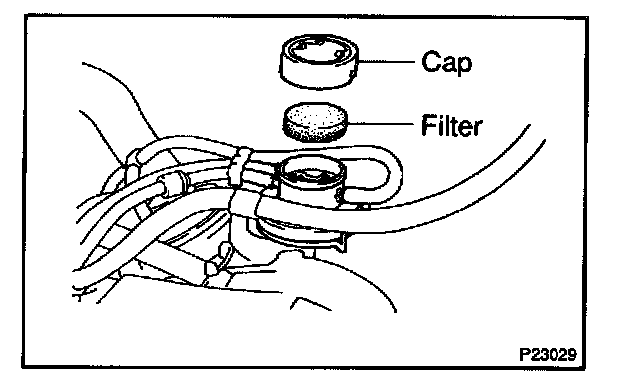 Cap
Filter
P23029