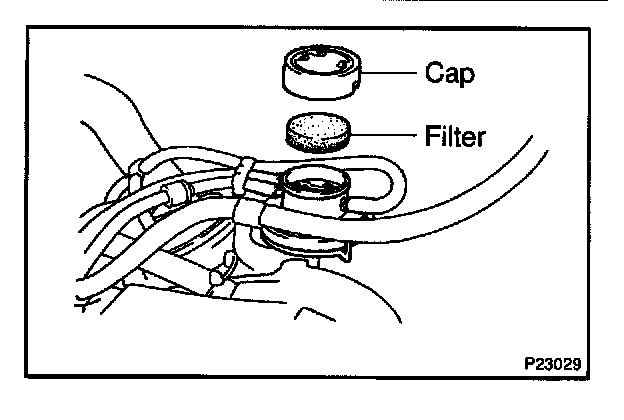 Cap
Filter
P23029