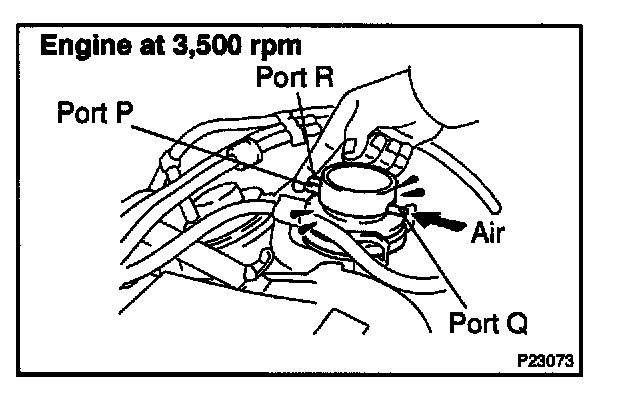 Engine at 3,500 rpm

Port R

Port P

Air

Port Q

P23073