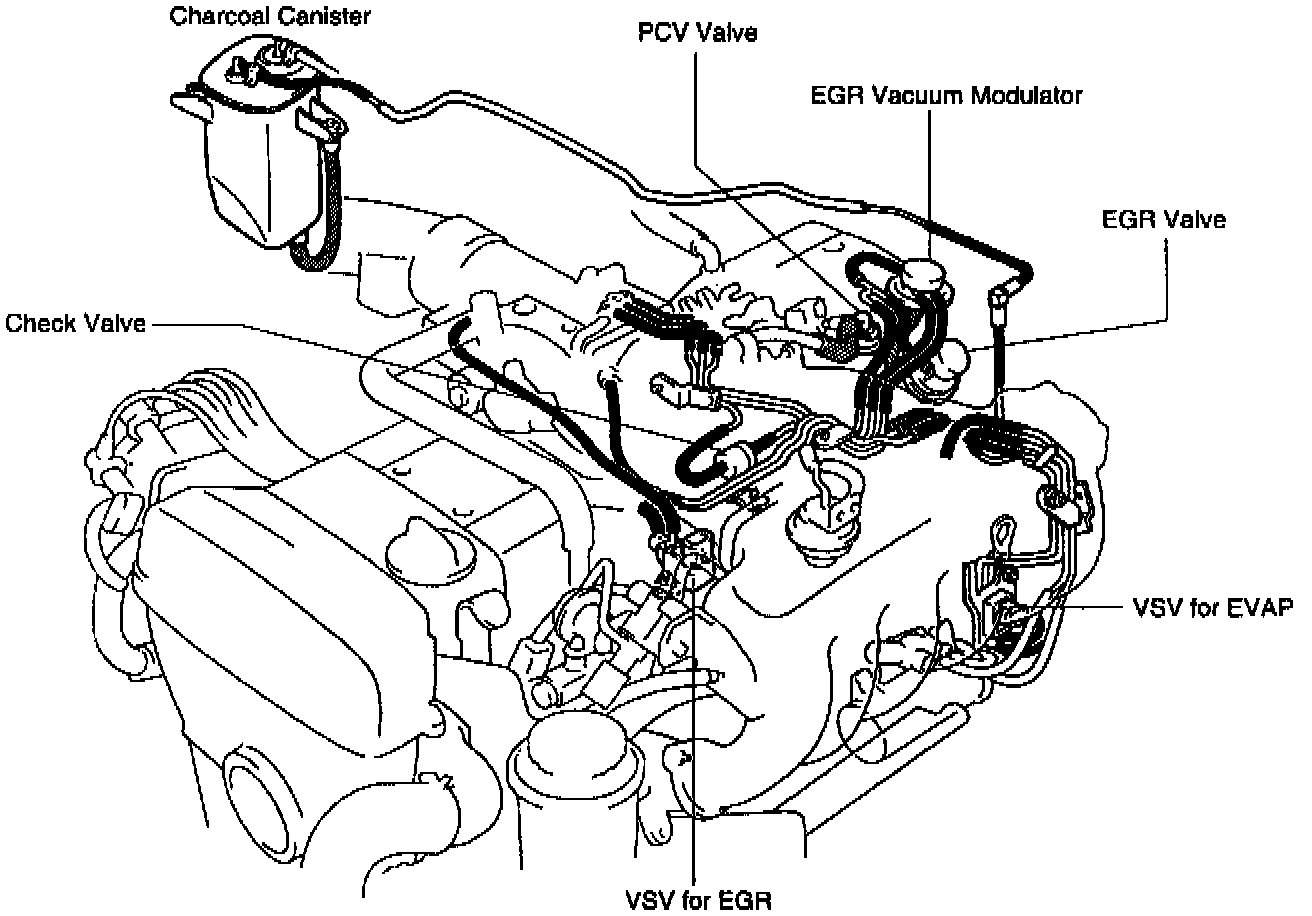 Charcoal Canister
PCV Valve
EGR Vacuum Modulator
EGR Valve
Check Valve
VSV for EVAP
VSV for EGR