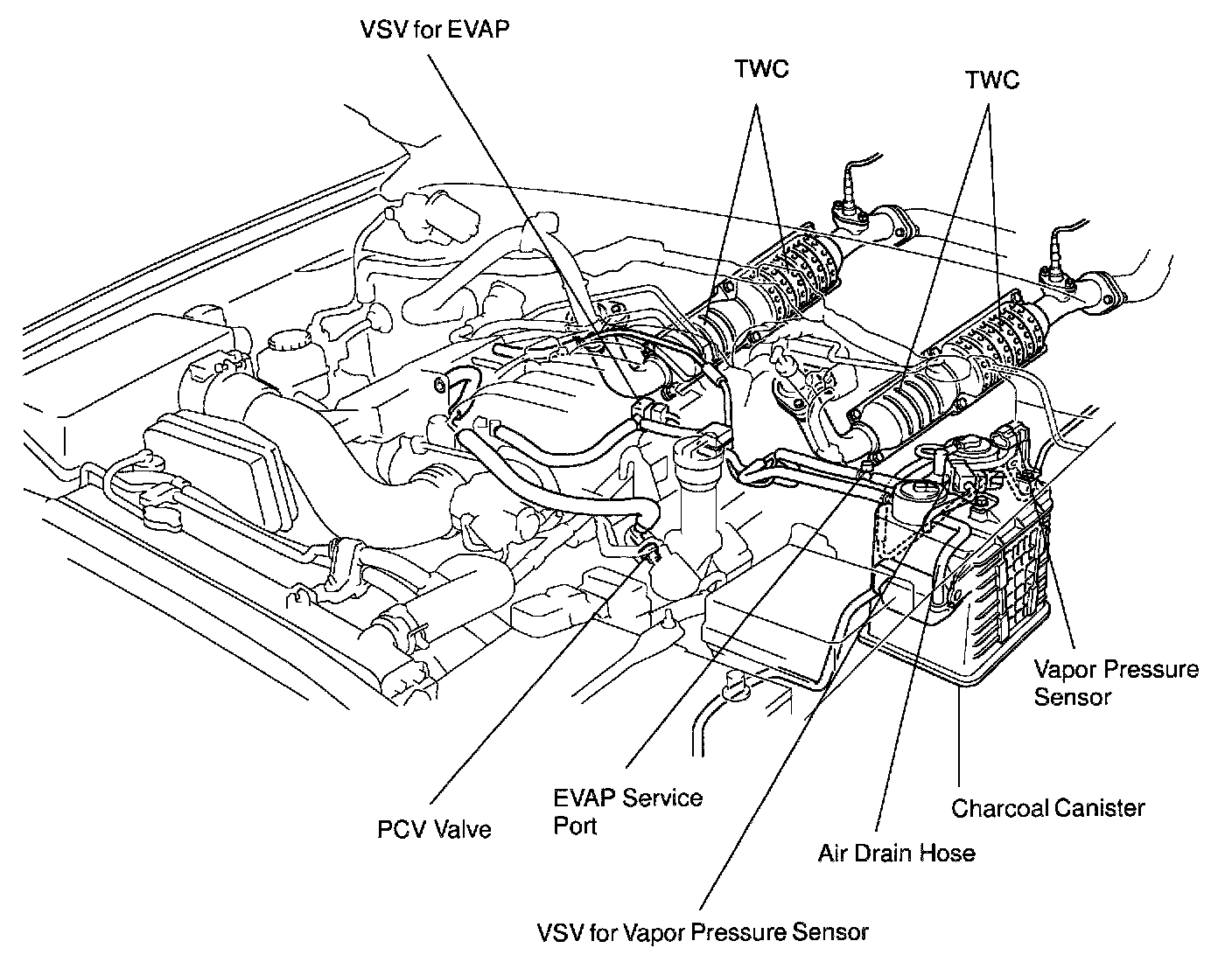 VSV for EVAP

TWC

TWC

Vapor Pressure Sensor

Charcoal Canister

Air Drain Hose

EVAP Service Port

PCV Valve

VSV for Vapor Pressure Sensor