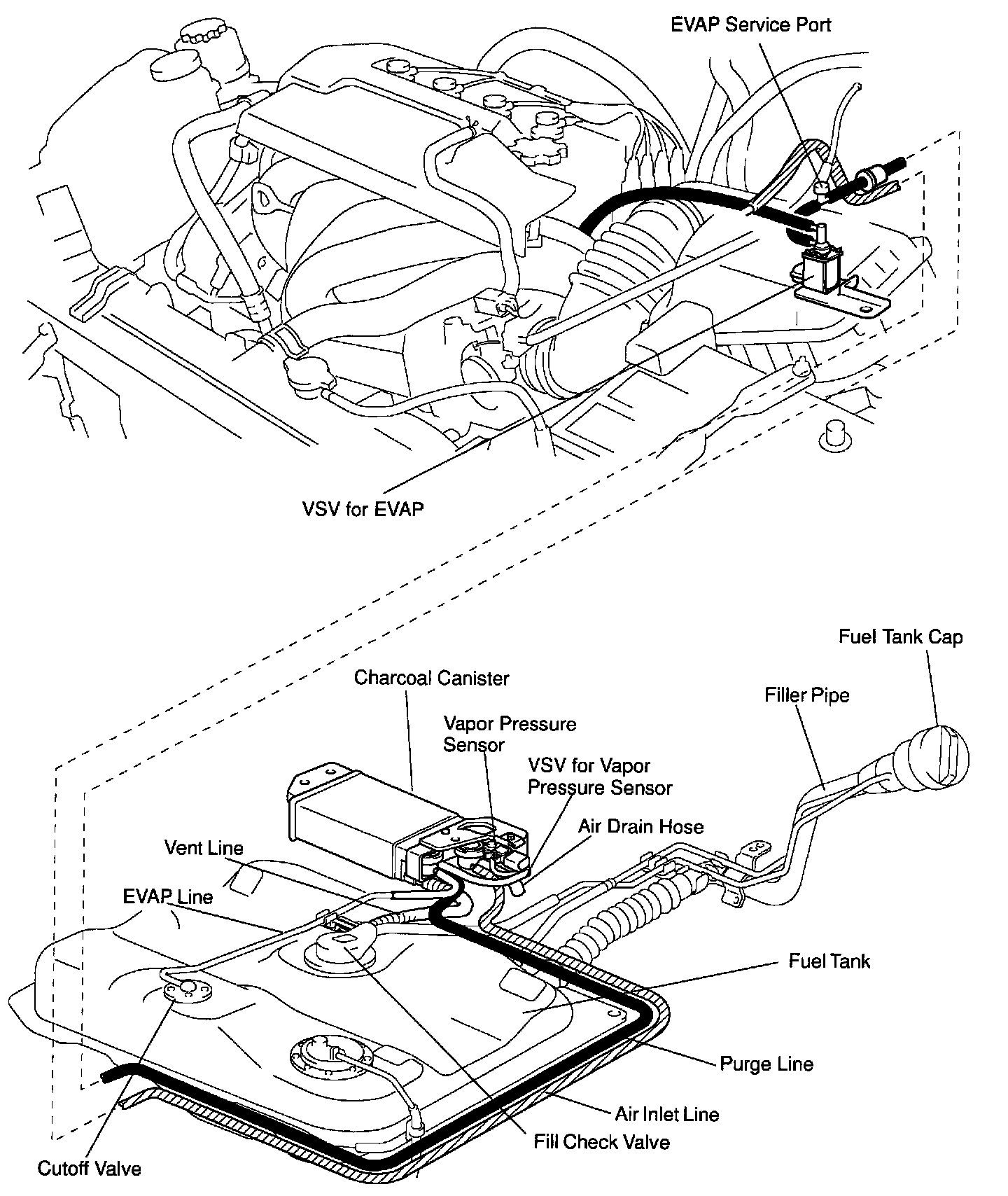 EVAP Service Port

VSV for EVAP

Fuel Tank Cap

Charcoal Canister

Filler Pipe

Vapor Pressure Sensor

VSV for Vapor Pressure Sensor

Air Drain Hose

Vent Line

EVAP Line

Fuel Tank

Purge Line

Air Inlet Line

Fill Check Valve

Cutoff Valve